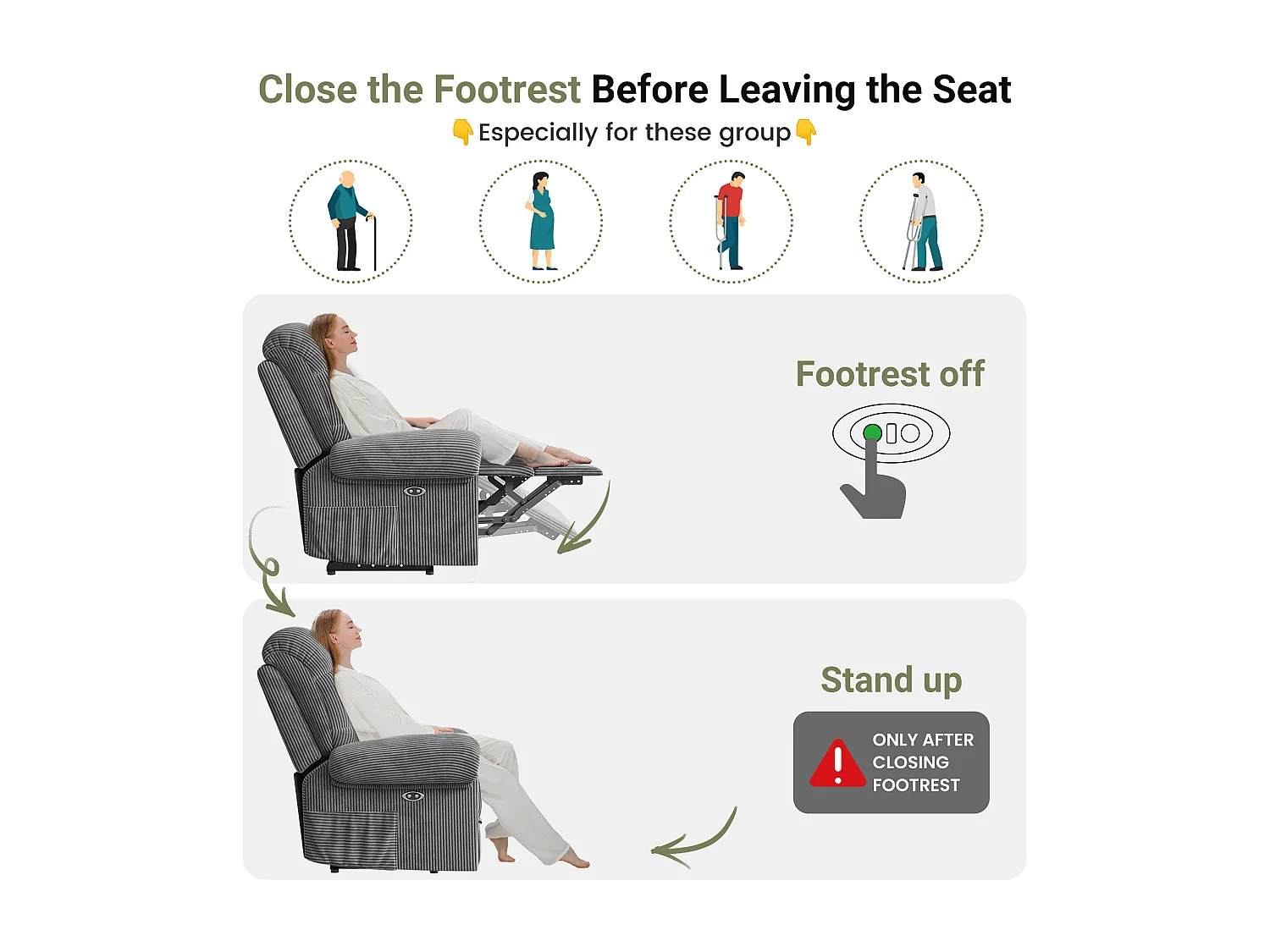 Close the Footrest Before Leaving the Seat

👇Especially for these group👇

Footrest off

Stand up

ONLY AFTER CLOSING FOOTREST