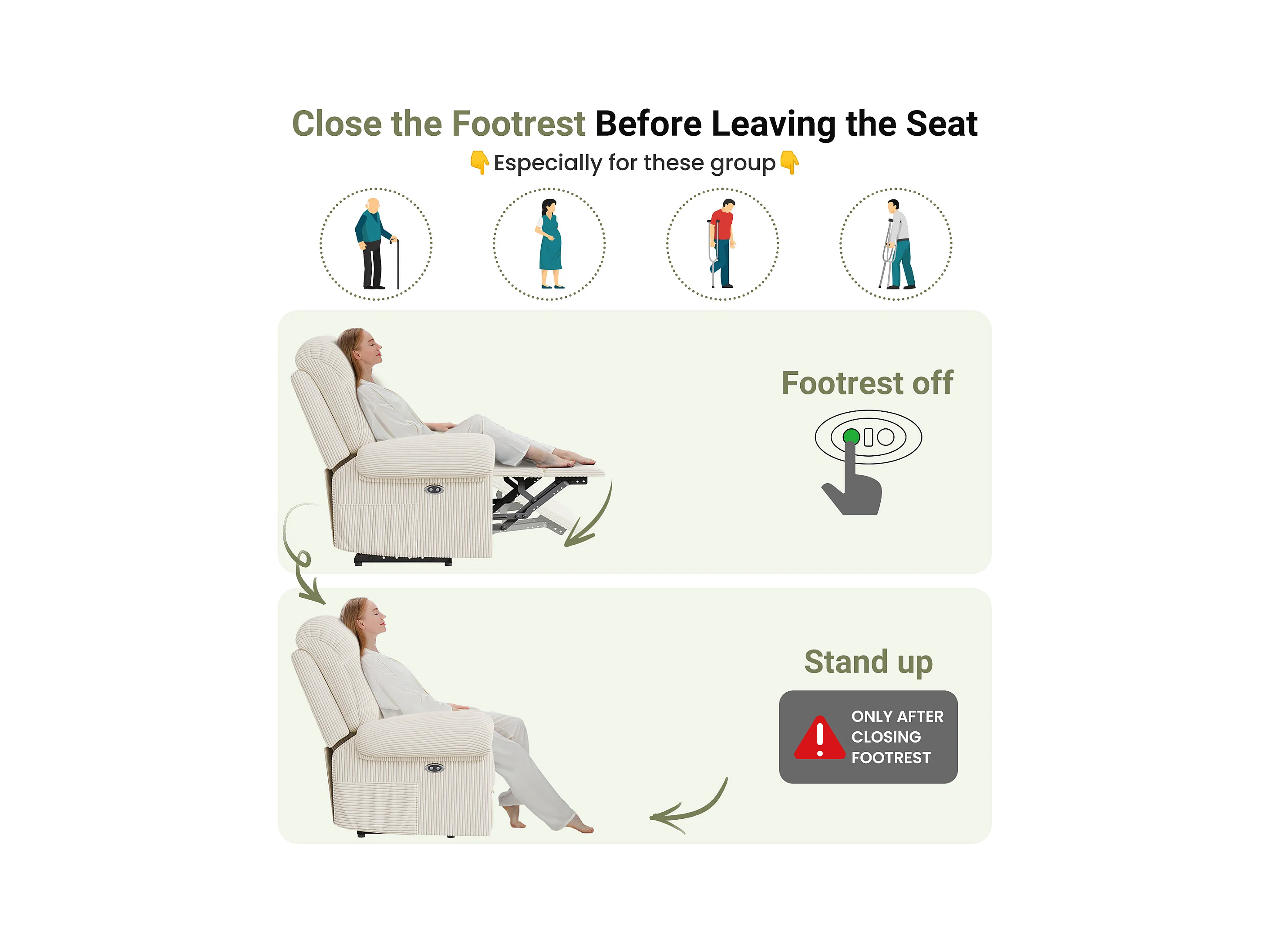 Close the Footrest Before Leaving the Seat

👇Especially for these group👇

Footrest off

Stand up

ONLY AFTER CLOSING FOOTREST