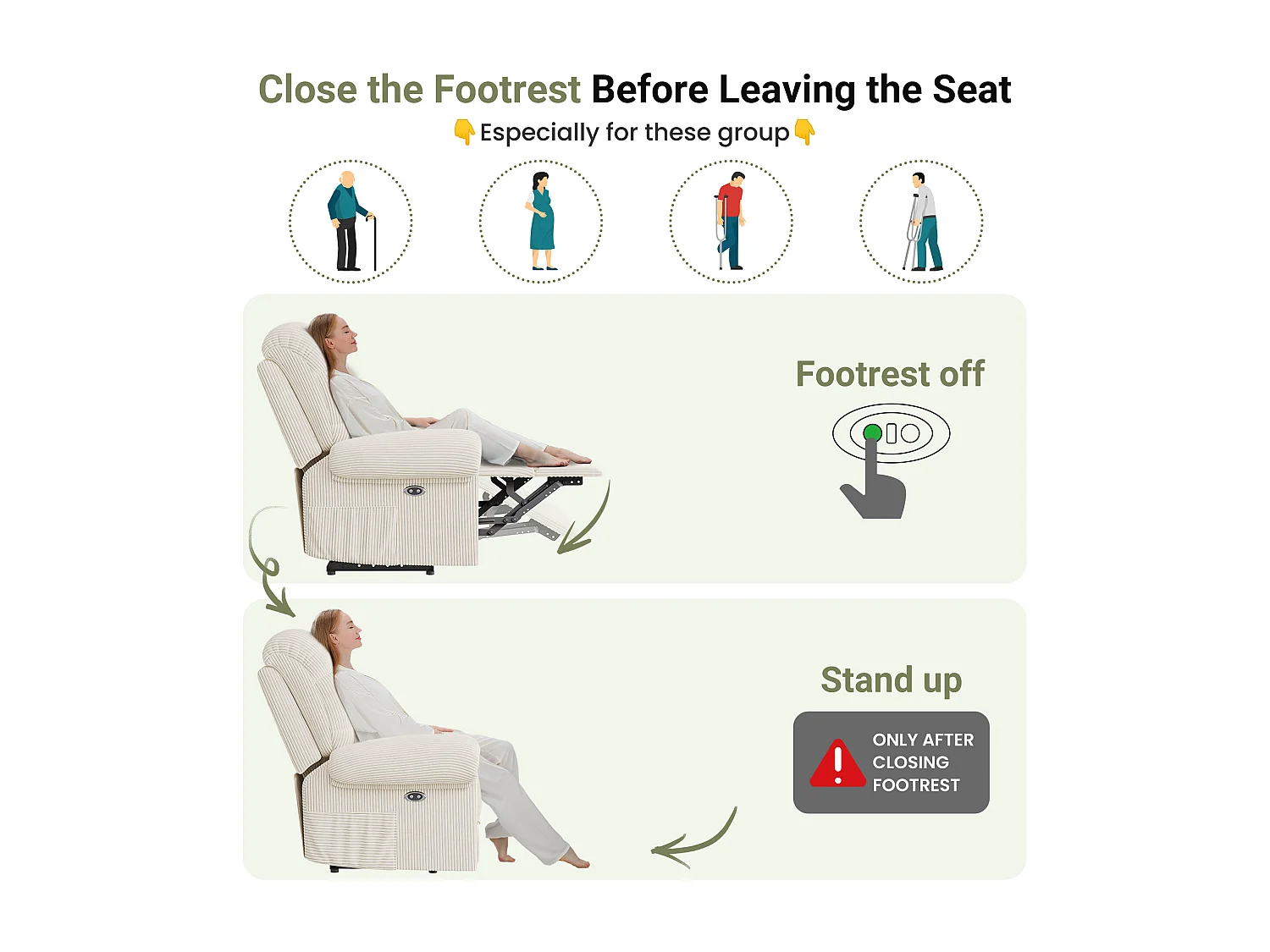 Close the Footrest Before Leaving the Seat

👇Especially for these group👇

Footrest off

Stand up

ONLY AFTER CLOSING FOOTREST