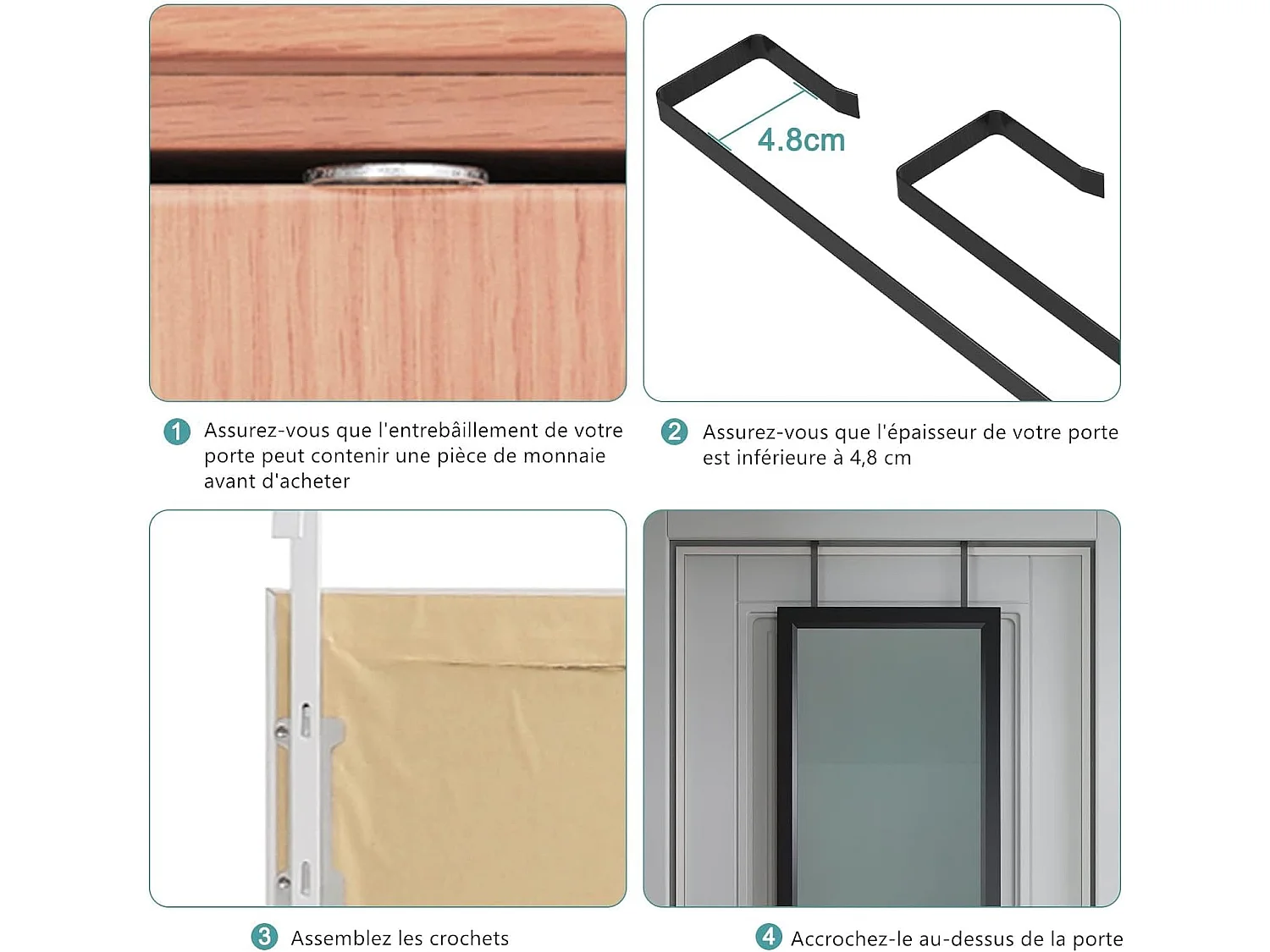 4.8cm

1 Assurez-vous que l'entrebâillement de votre porte peut contenir une pièce de monnaie avant d'acheter

2 Assurez-vous que l'épaisseur de votre porte est inférieure à 4,8 cm

3 Assemblez les crochets

4 Accrochez-le au-dessus de la porte