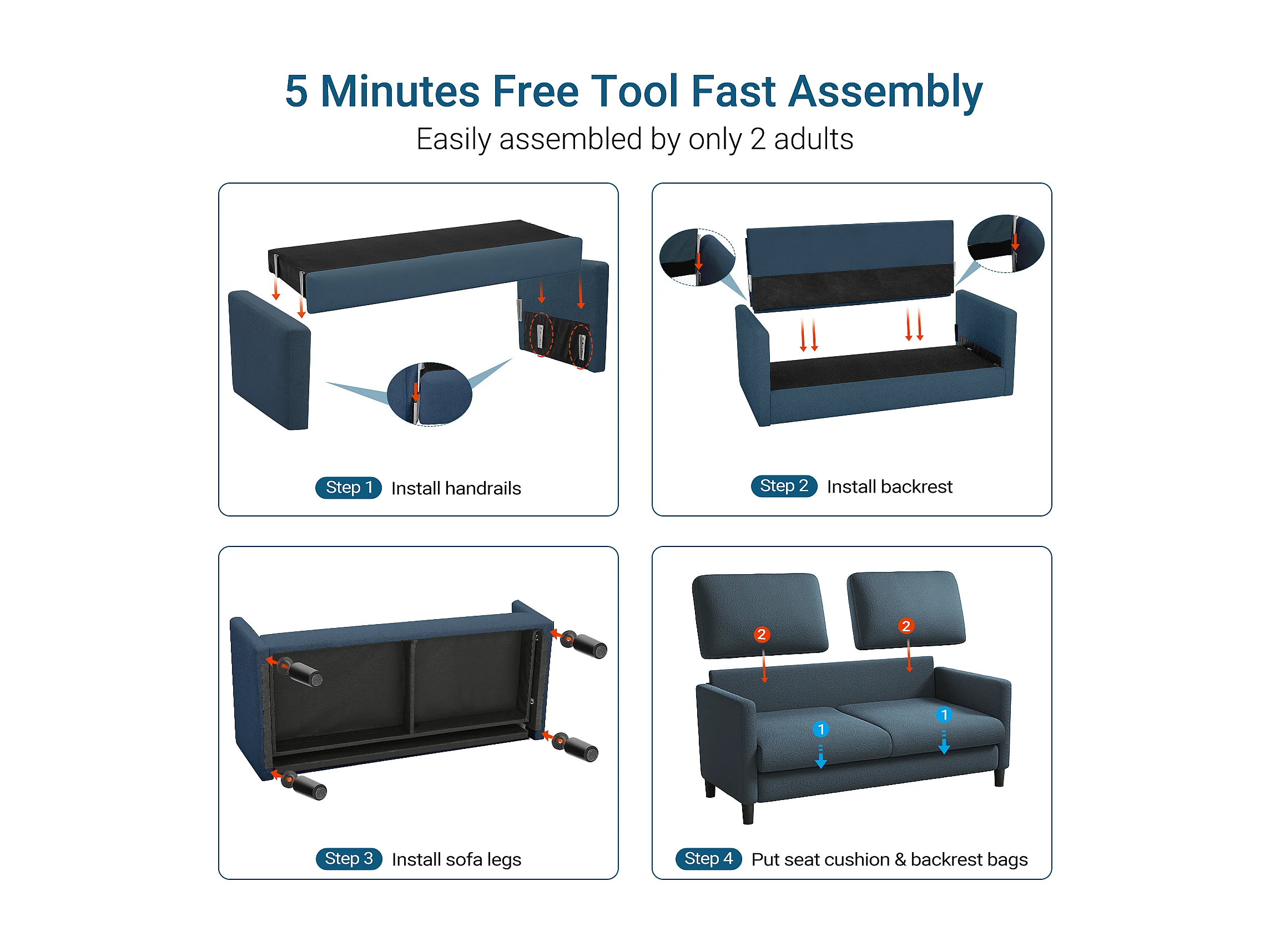 5 Minutes Free Tool Fast Assembly

Easily assembled by only 2 adults

Step 1 Install handrails

Step 2 Install backrest

Step 3 Install sofa legs

2 2 1 1

Step 4 Put seat cushion & backrest bags