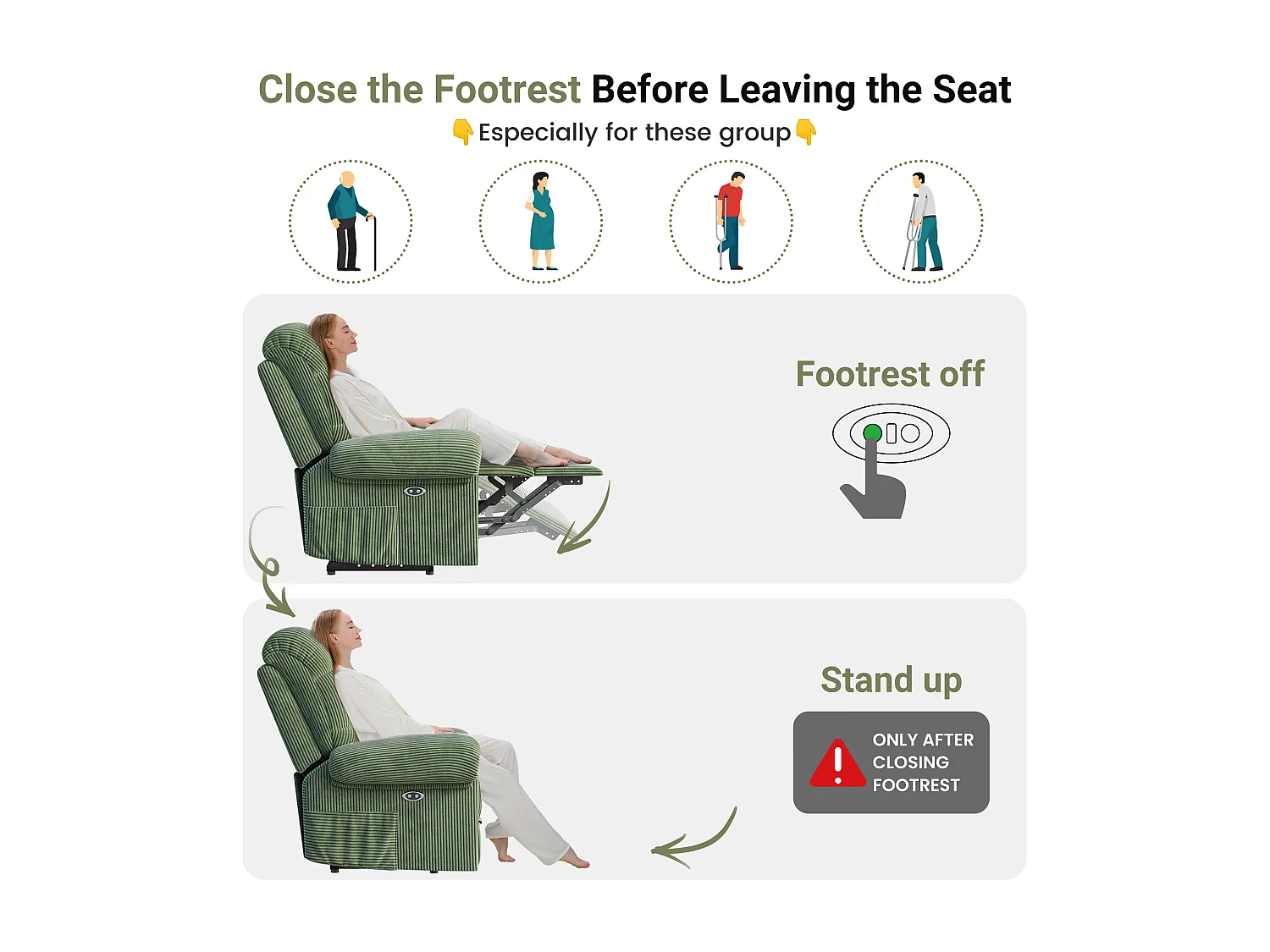 Close the Footrest Before Leaving the Seat

👇Especially for these group👇

Footrest off

Stand up

ONLY AFTER CLOSING FOOTREST