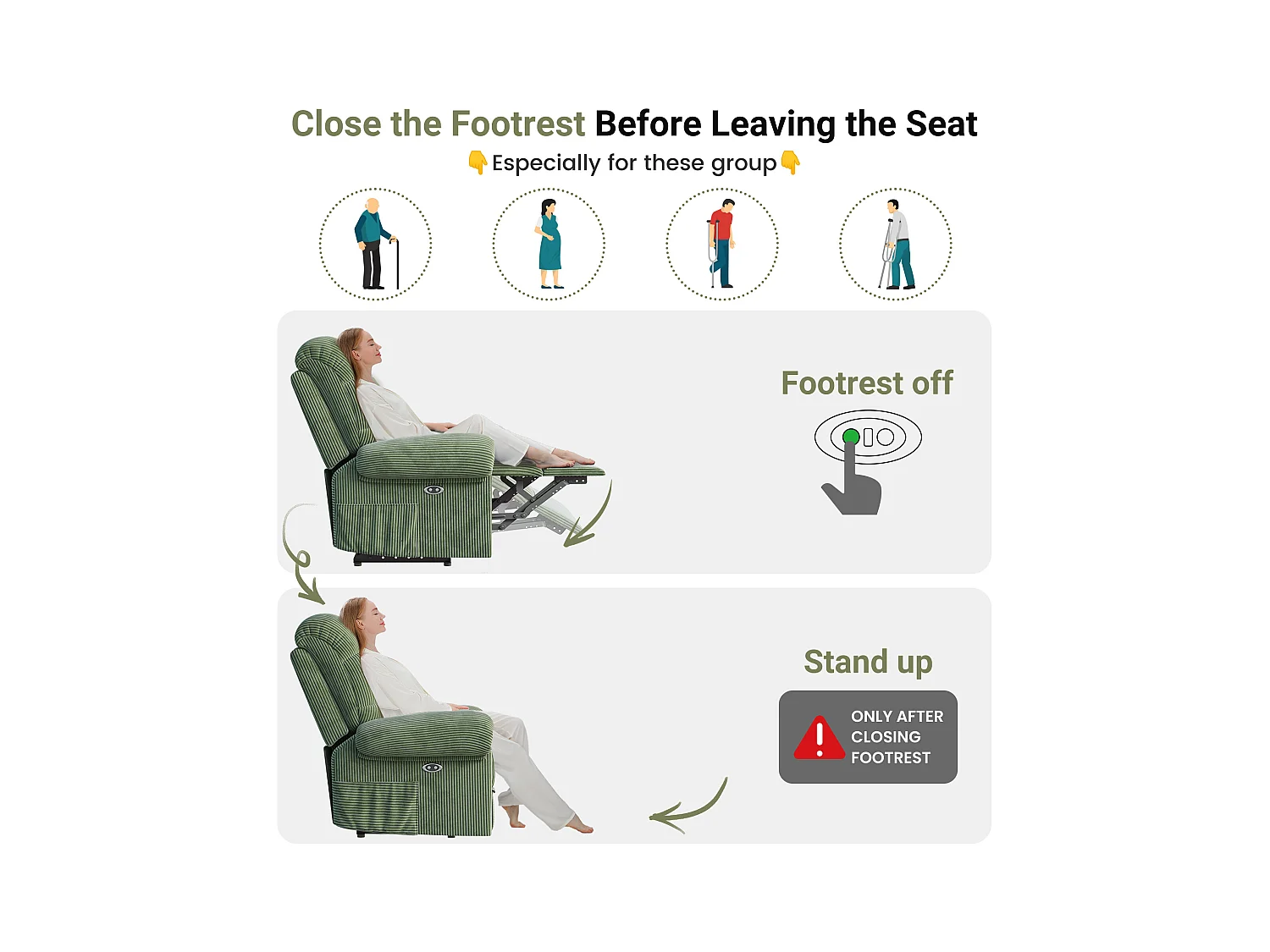 Close the Footrest Before Leaving the Seat

👇Especially for these group👇

Footrest off

Stand up

ONLY AFTER CLOSING FOOTREST