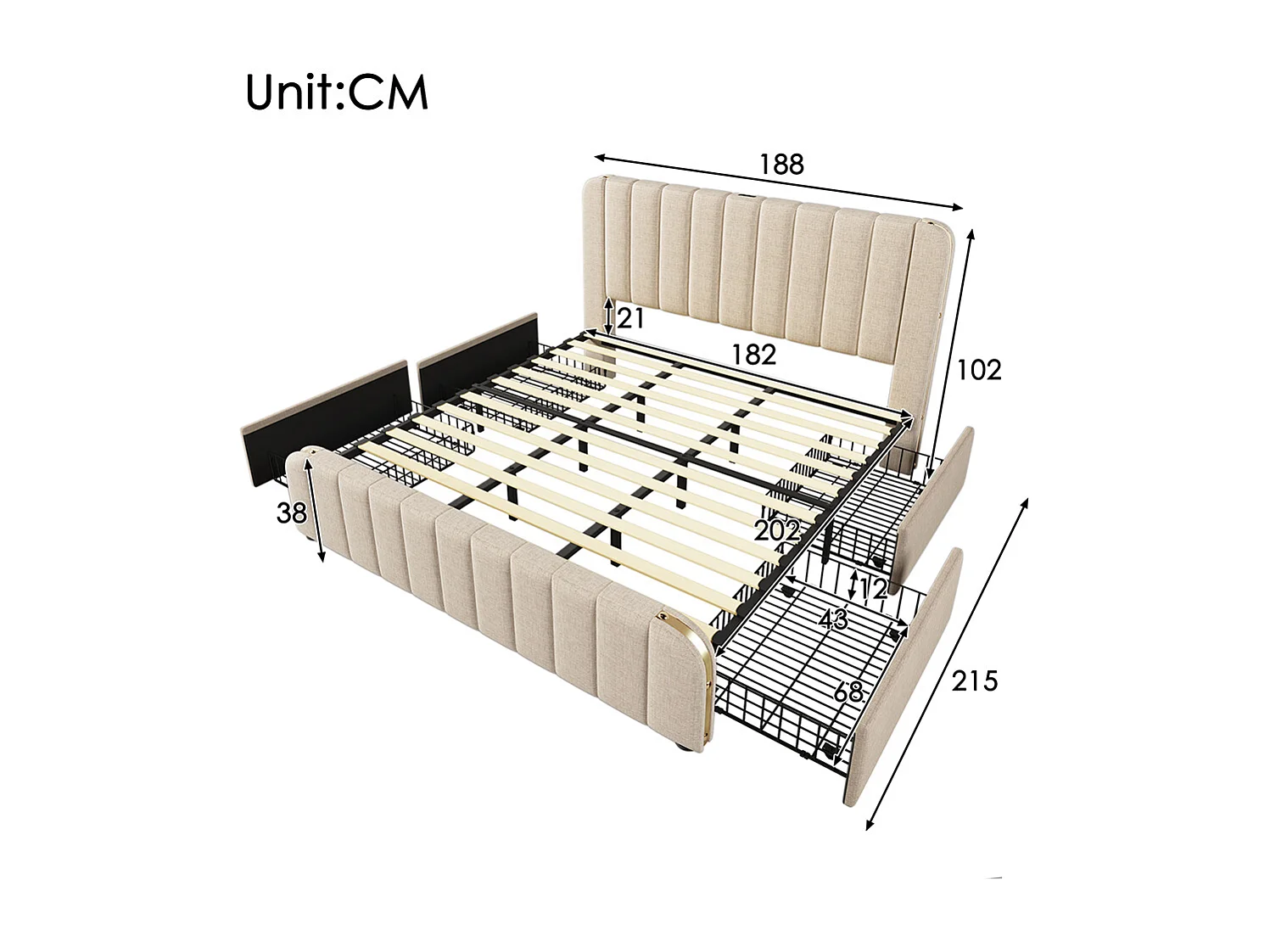 Unit:CM

188

21

182

102

38

202

12

43

68

215