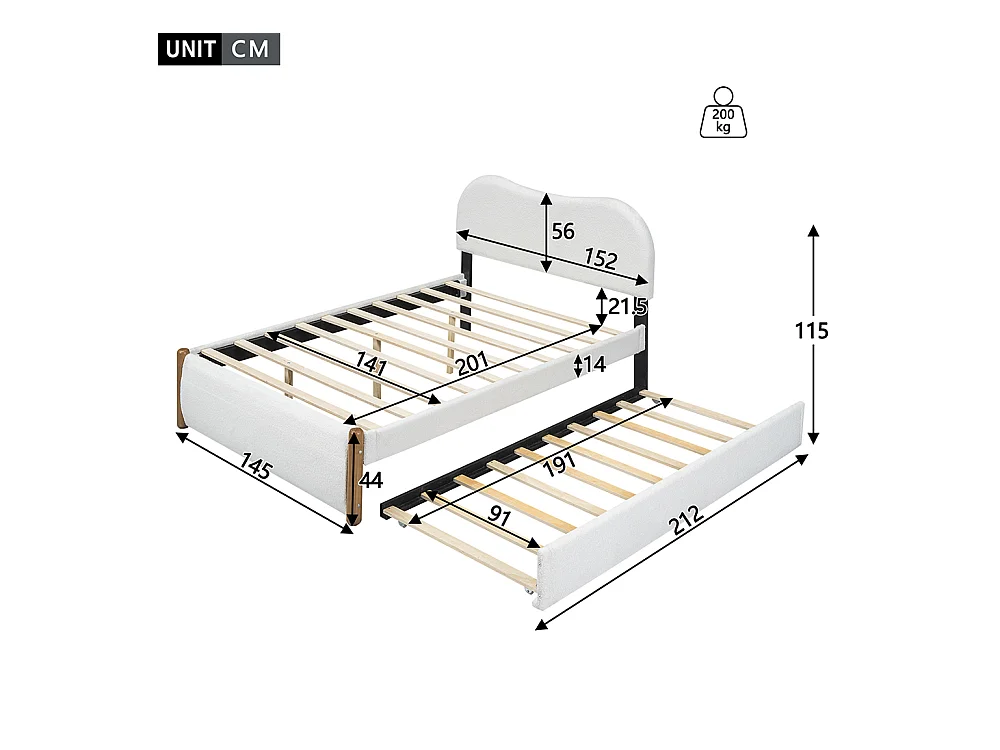 UNIT CM

200 kg

56

152

21.5

115

141

201

14

145

44

191

91

212