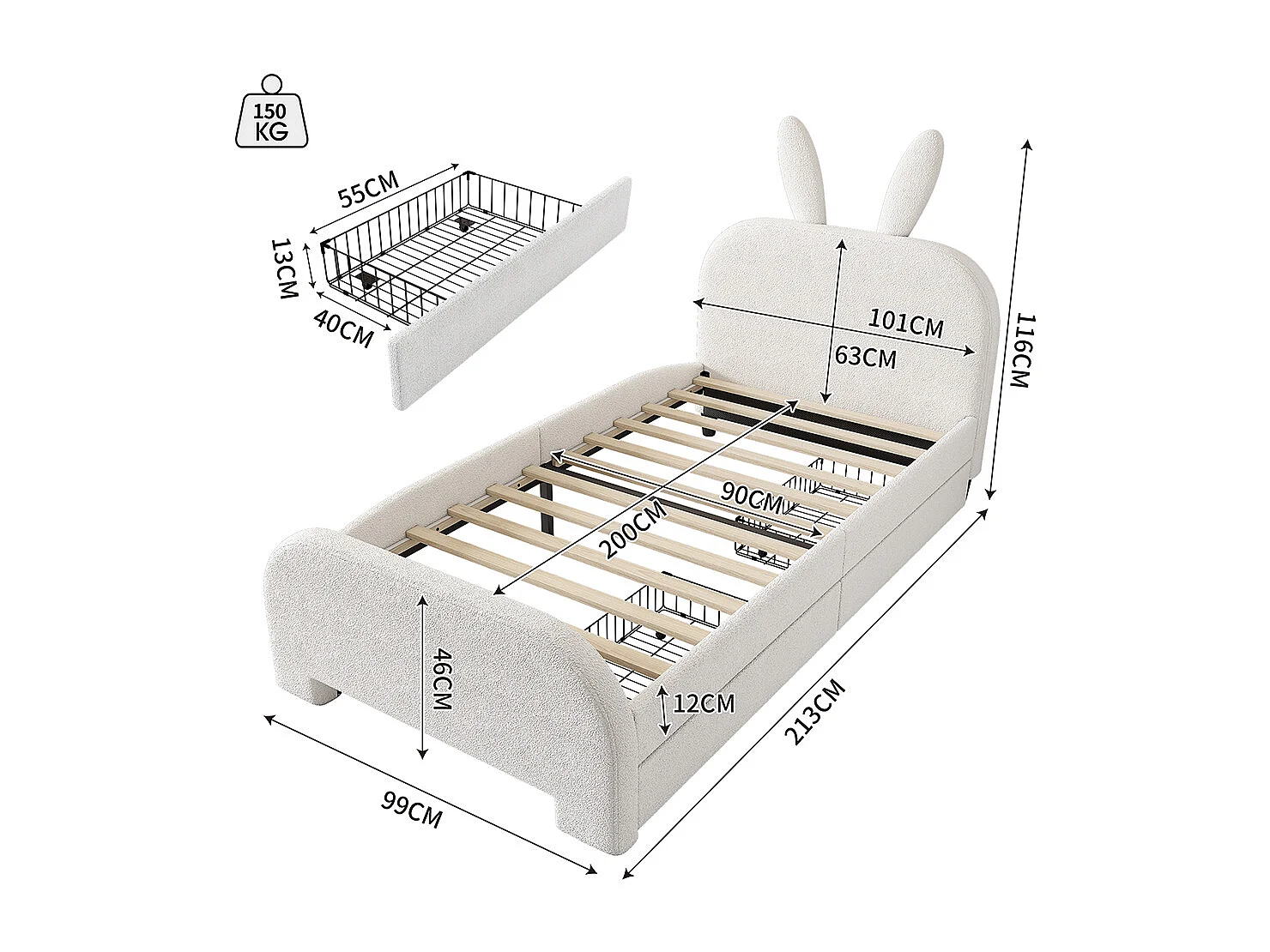 150
KG

55CM
13CM
40CM

101CM
63CM
116CM

90CM
200CM

46CM
12CM
213CM
99CM