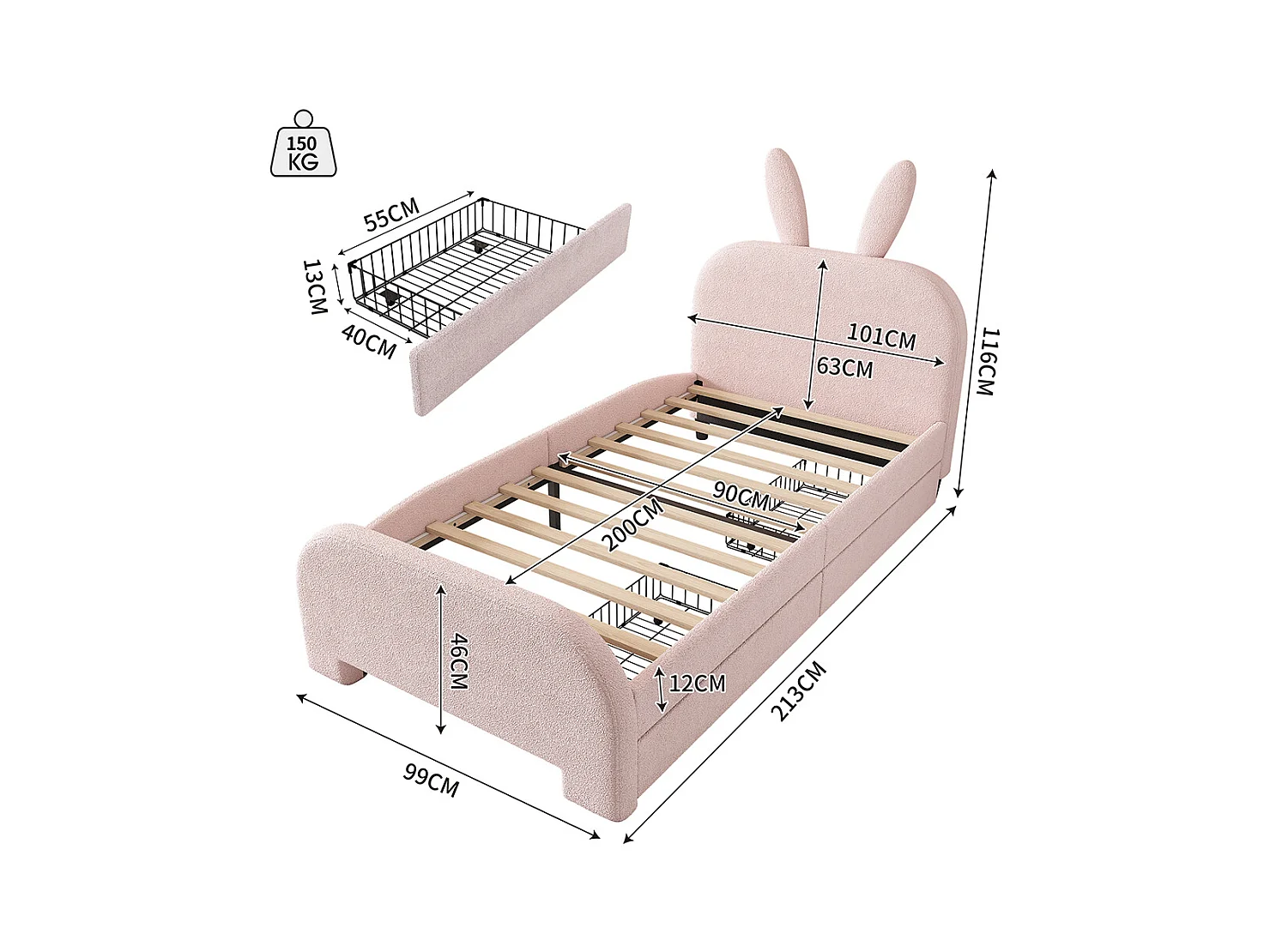 150 KG

55CM

13CM

40CM

101CM

63CM

116CM

90CM

200CM

46CM

12CM

213CM

99CM