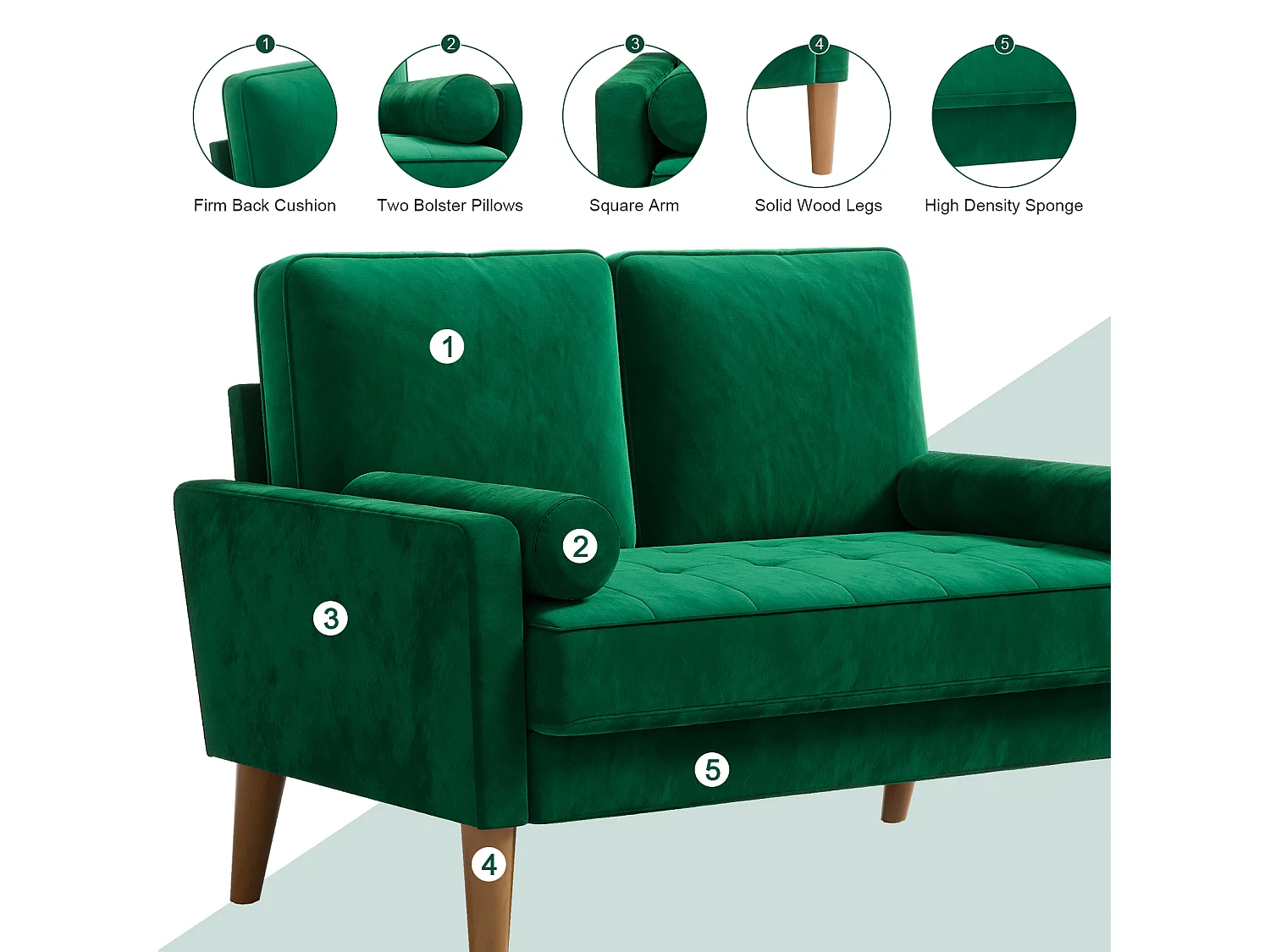 1
Firm Back Cushion

2
Two Bolster Pillows

3
Square Arm

4
Solid Wood Legs

5
High Density Sponge

1

2

3

5

4