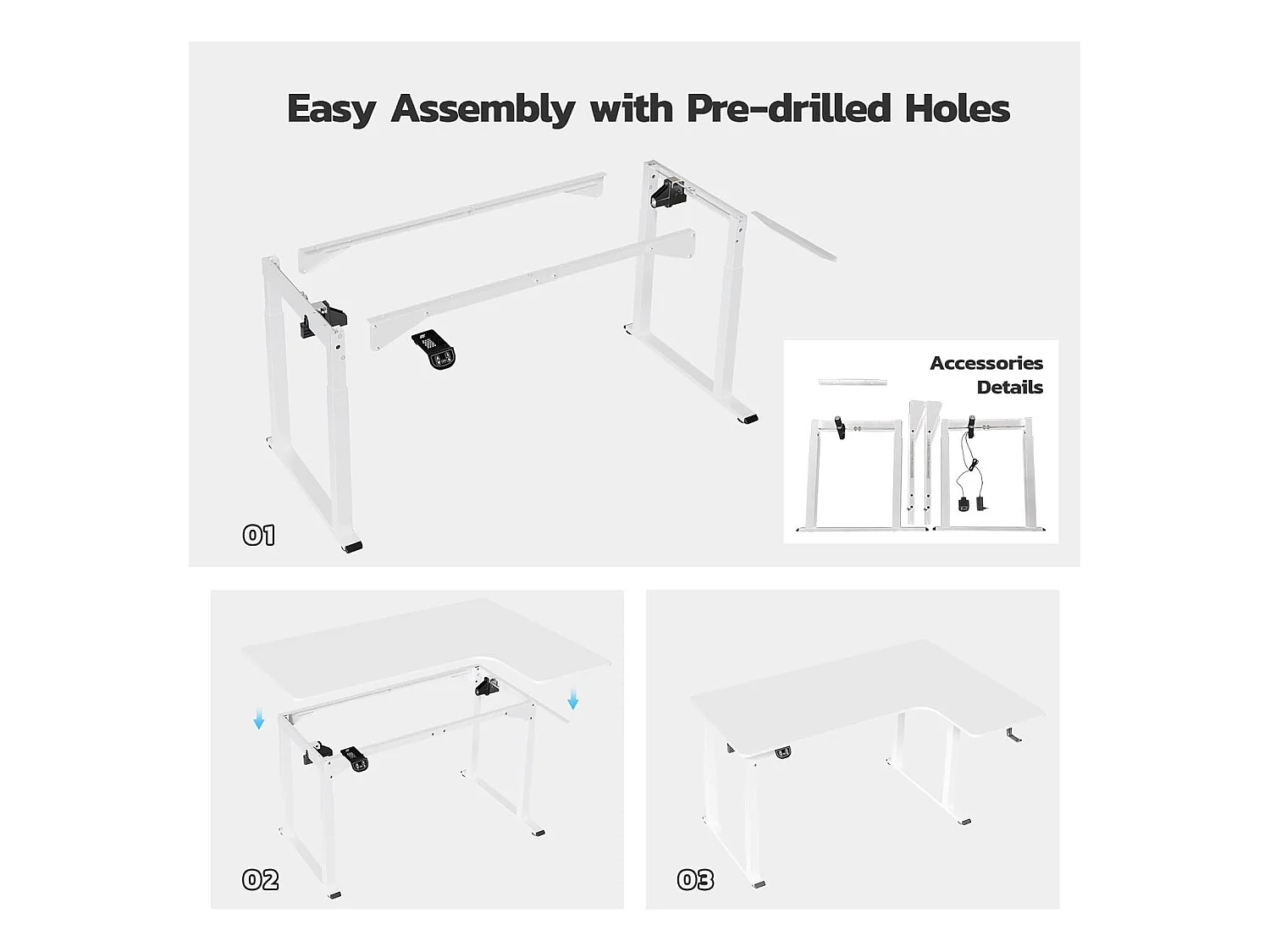 Easy Assembly with Pre-drilled Holes

Accessories Details

01

02

03