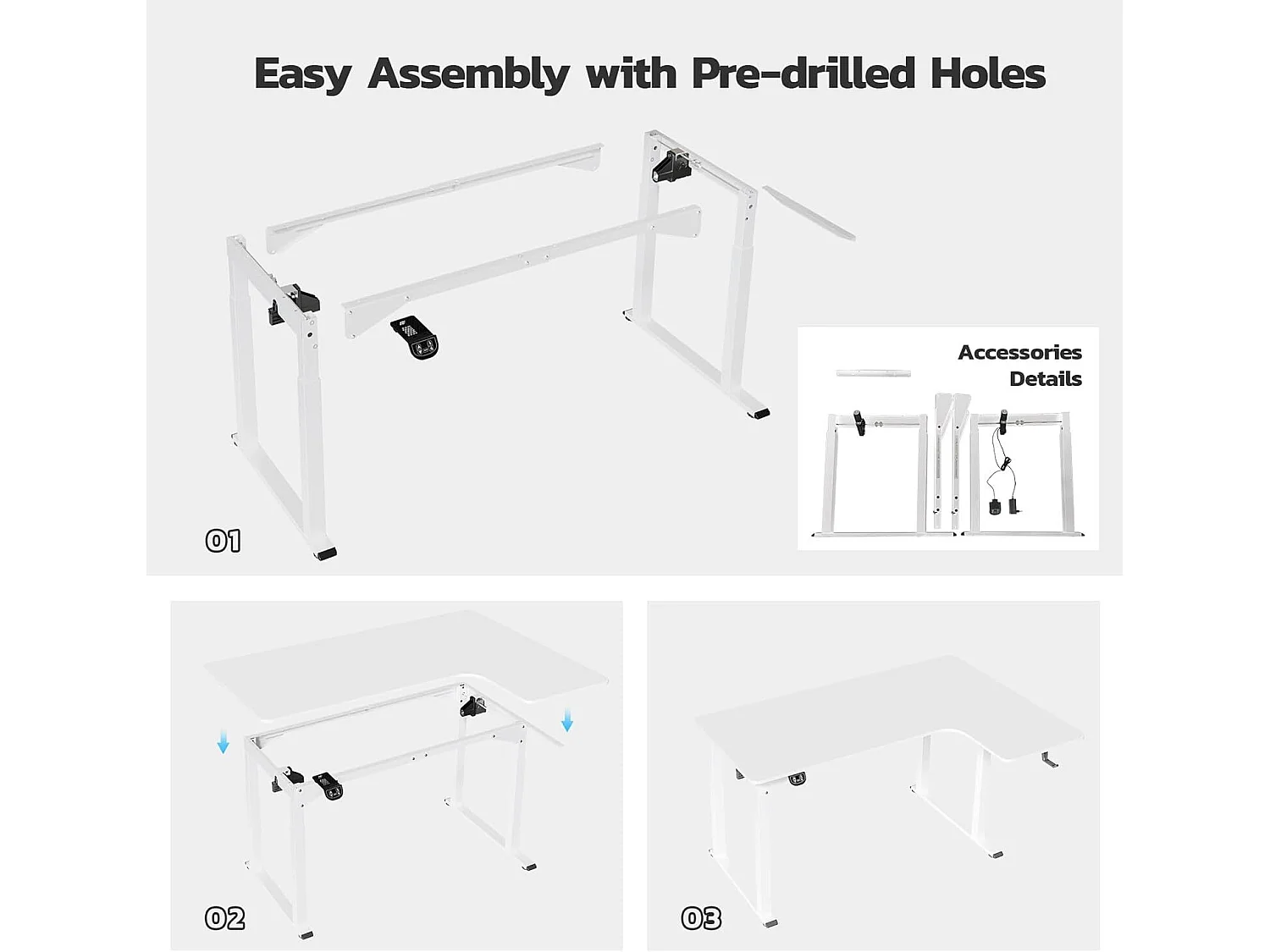 Easy Assembly with Pre-drilled Holes

Accessories Details

01

02

03