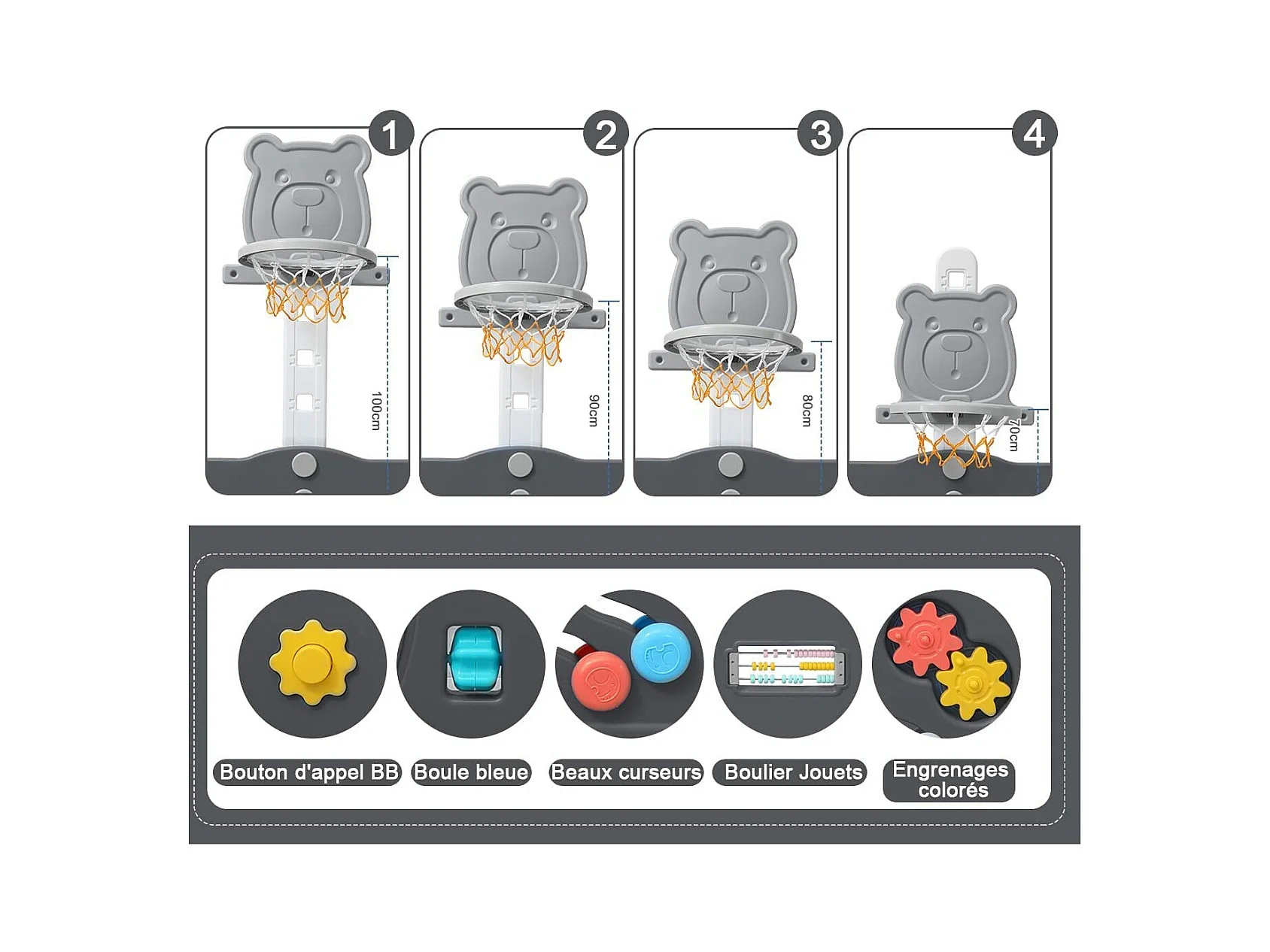 1

100cm

2

90cm

3

80cm

4

70cm

Bouton d'appel BB

Boule bleue

Beaux curseurs

Boulier Jouets

Engrenages colorés