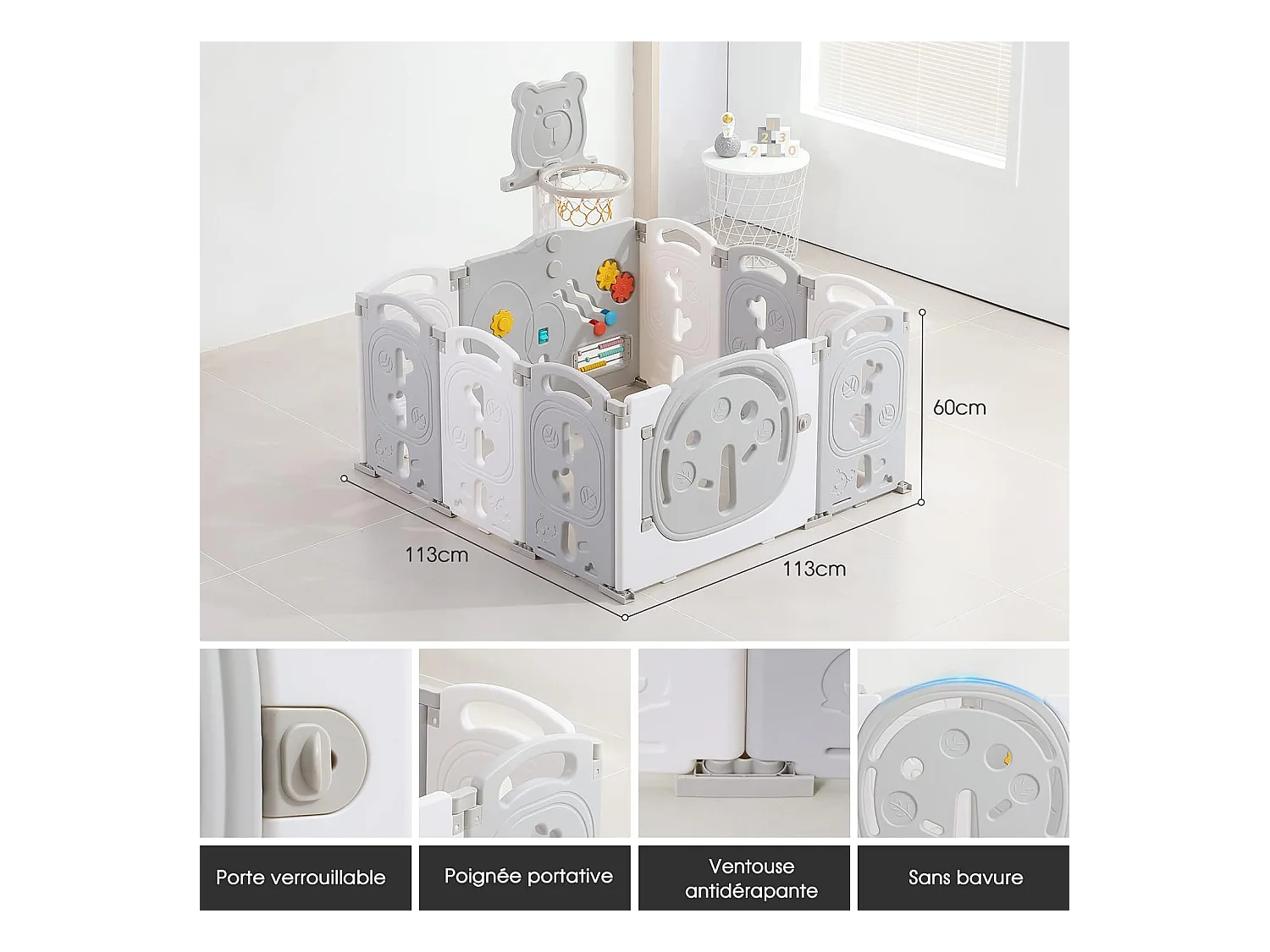 60cm

113cm

113cm

Porte verrouillable

Poignée portative

Ventouse antidérapante

Sans bavure