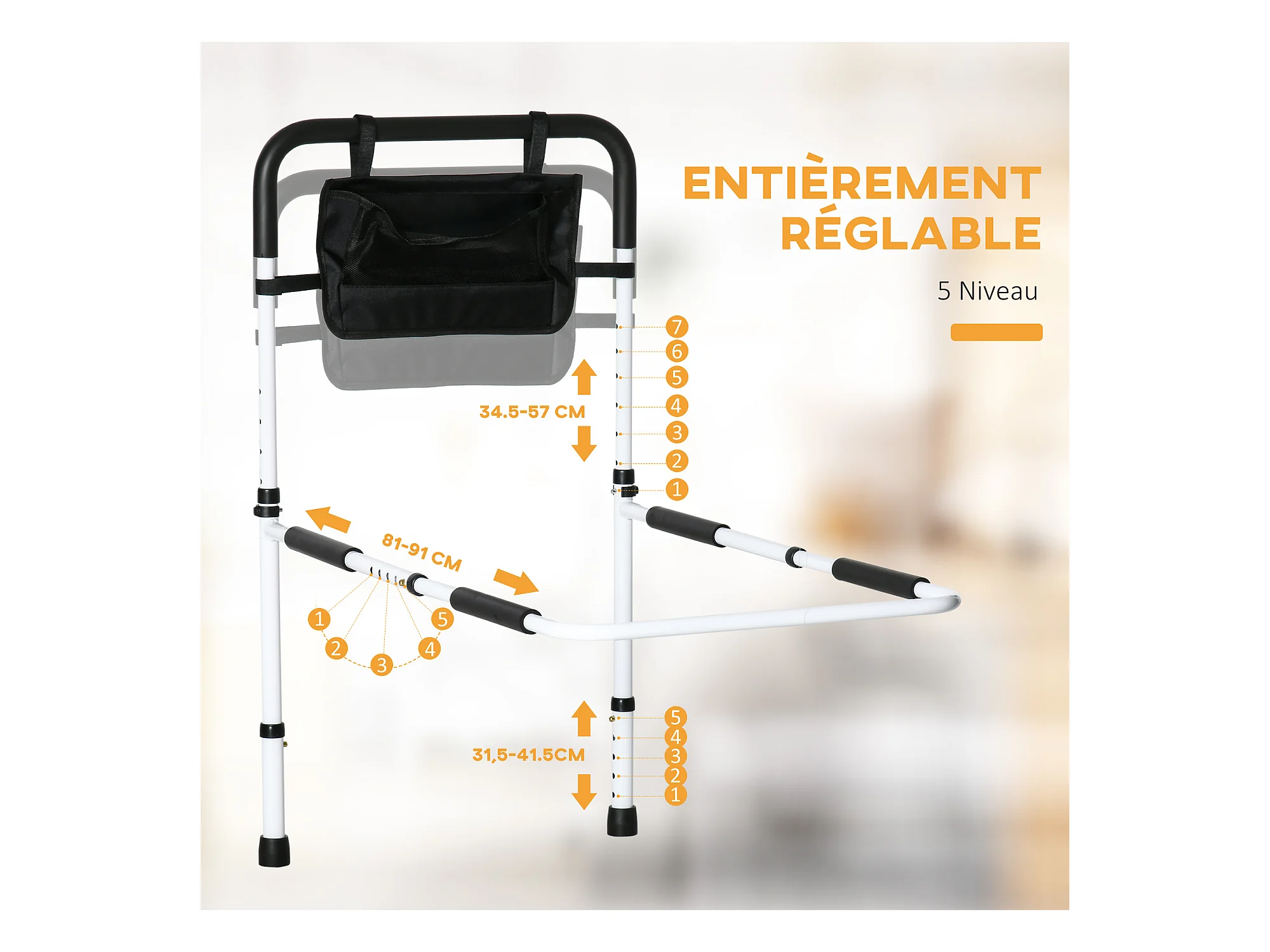 ENTIÈREMENT RÉGLABLE

5 Niveau

7
6
5
4
3
2
1

34.5-57 CM

81-91 CM

1
2
3
4
5

31,5-41.5CM

5
4
3
2
1