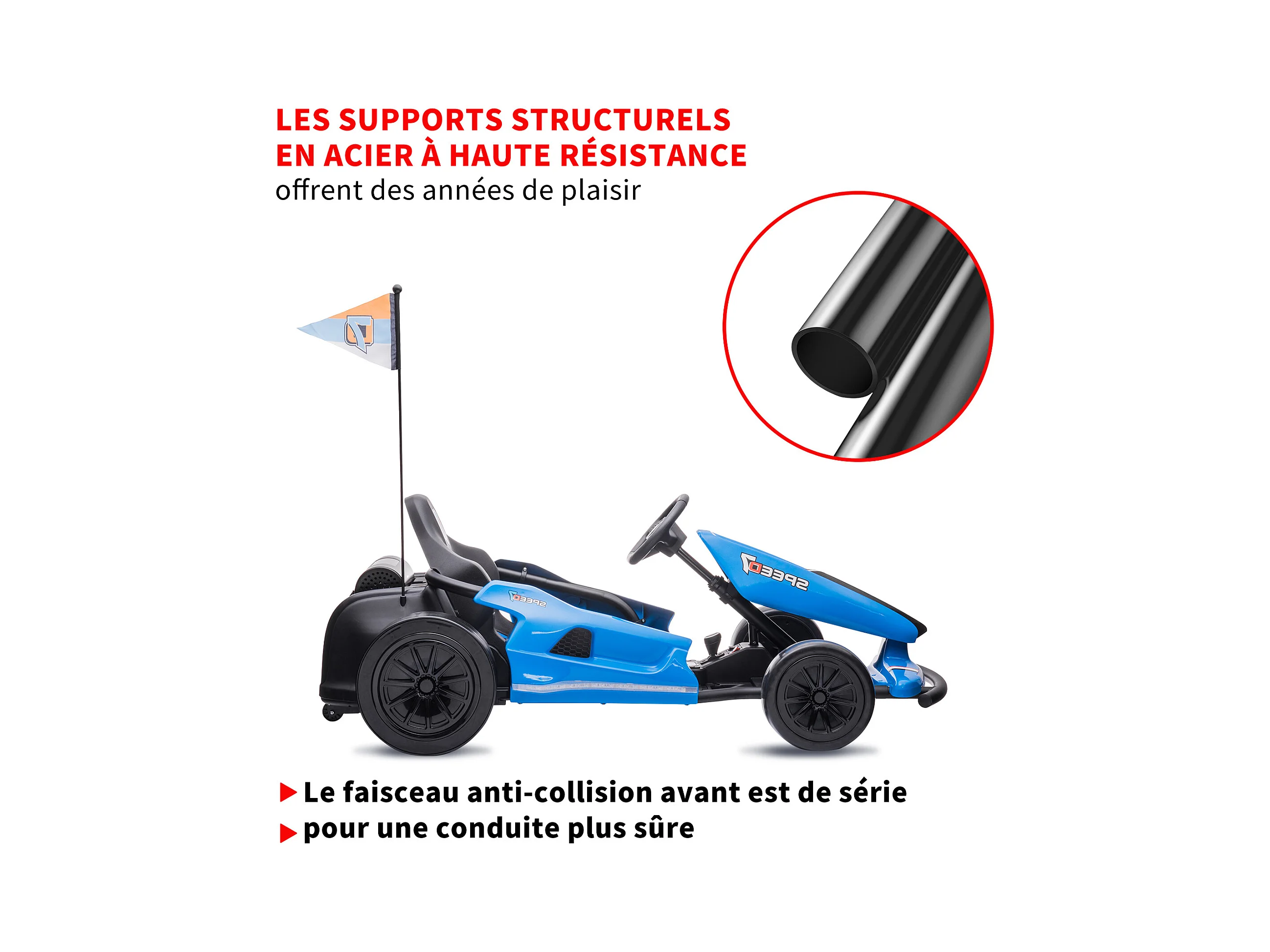 LES SUPPORTS STRUCTURELS
EN ACIER À HAUTE RÉSISTANCE
offrent des années de plaisir

SPEED

SPEED

▶ Le faisceau anti-collision avant est de série
▶ pour une conduite plus sûre