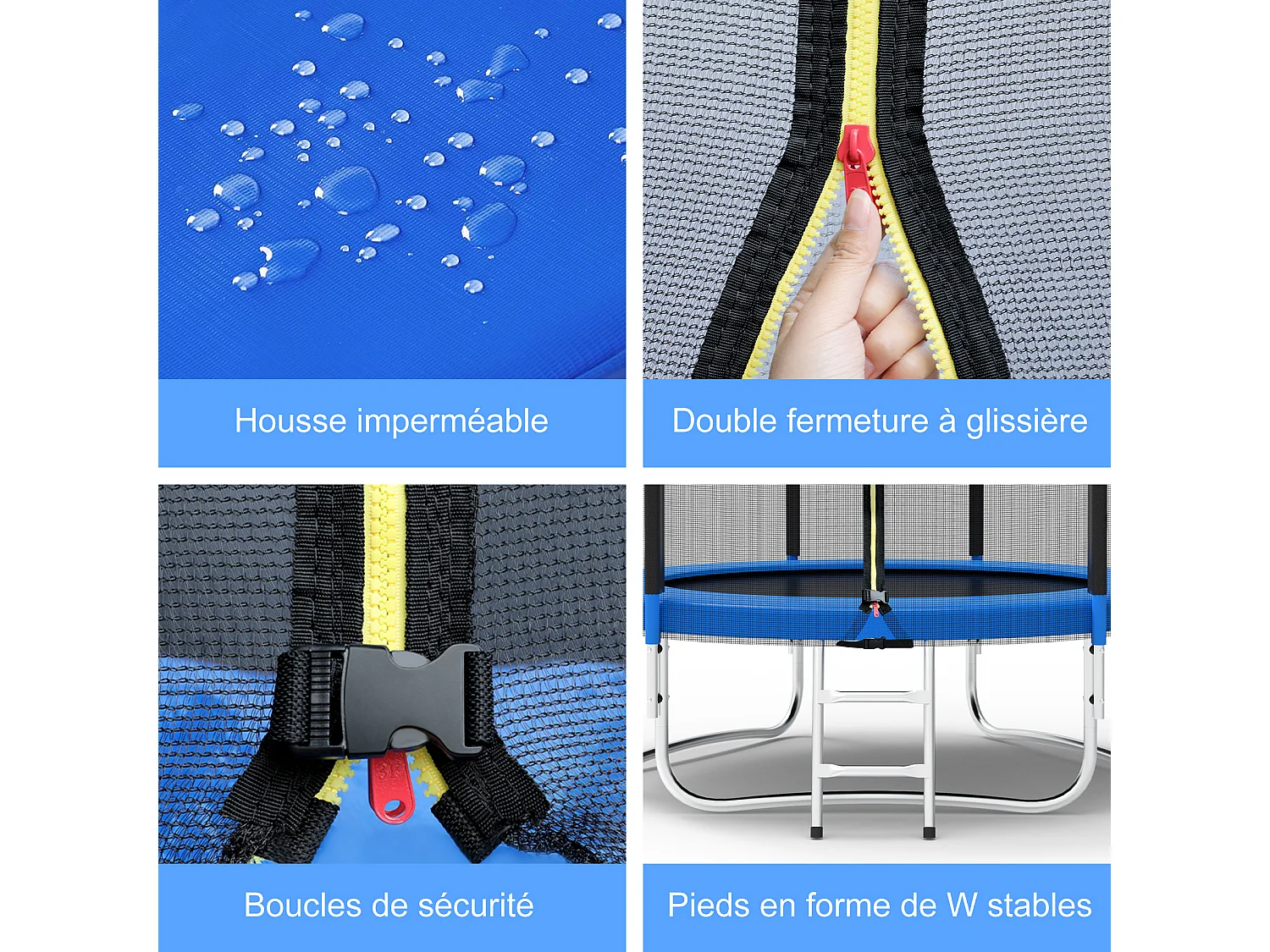 Housse imperméable

Double fermeture à glissière

Boucles de sécurité

Pieds en forme de W stables