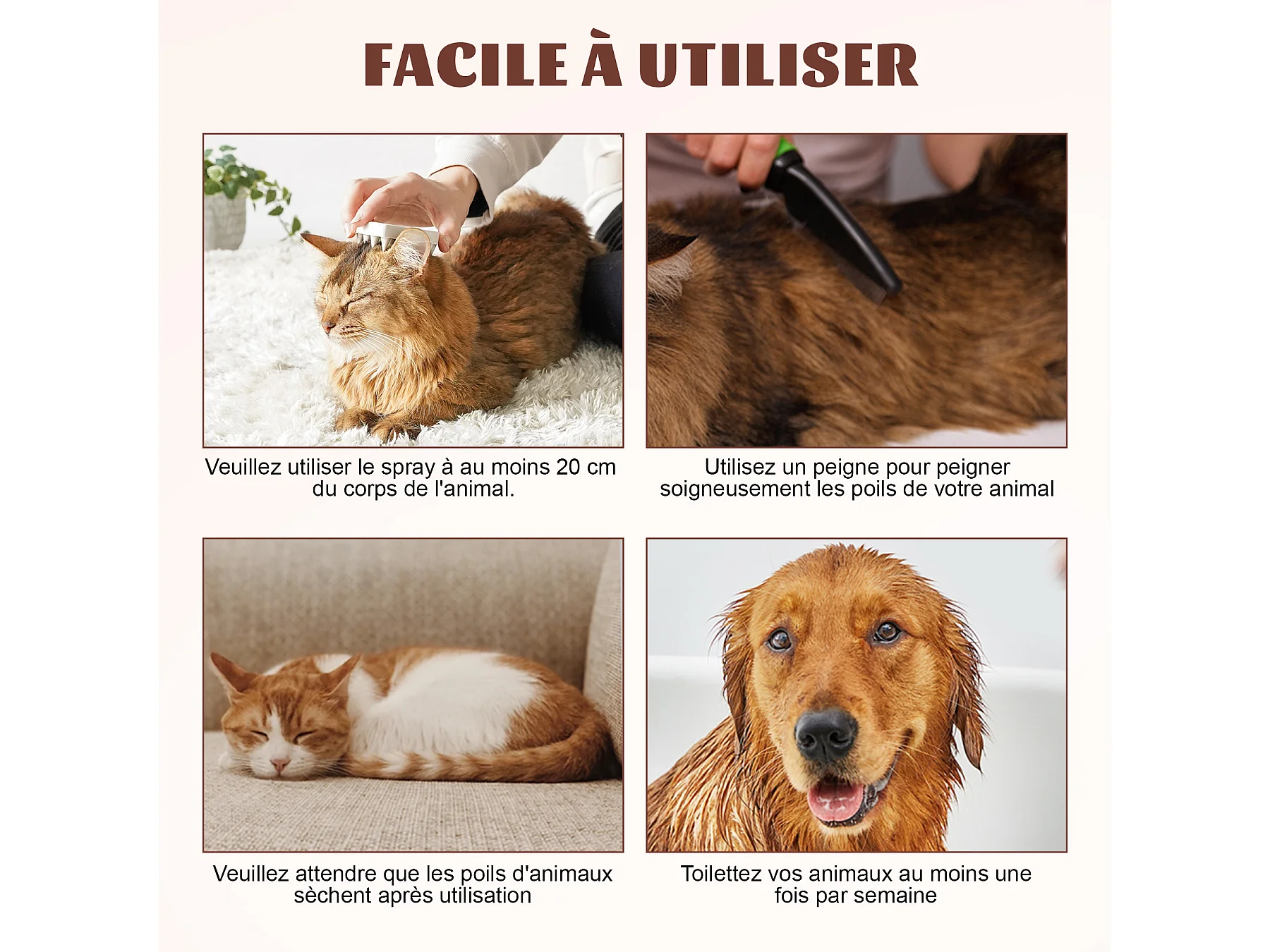 FACILE À UTILISER

Veuillez utiliser le spray à au moins 20 cm du corps de l'animal.

Utilisez un peigne pour peigner soigneusement les poils de votre animal

Veuillez attendre que les poils d'animaux sèchent après utilisation

Toilettez vos animaux au moins une fois par semaine