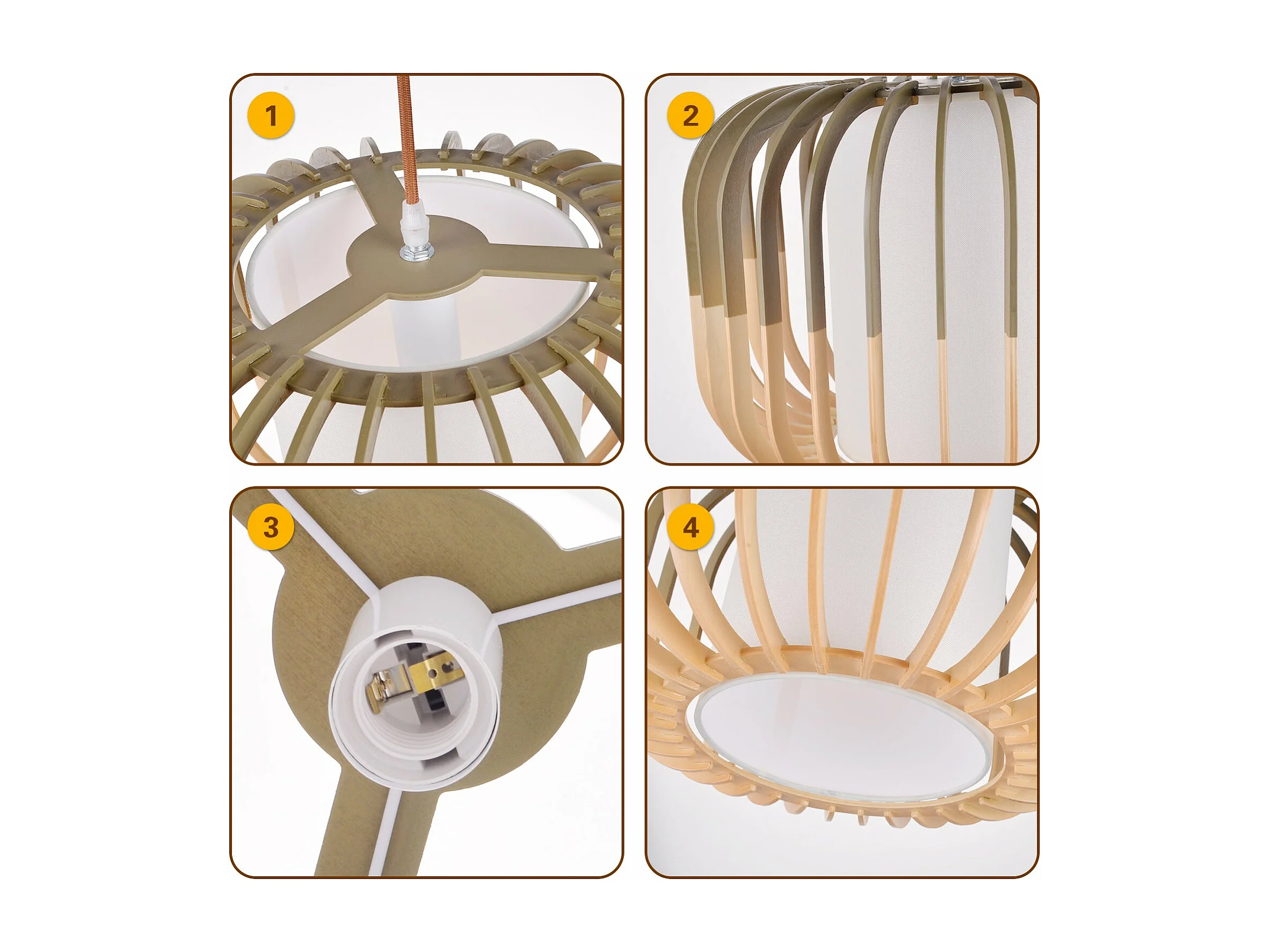 1

2

3

4