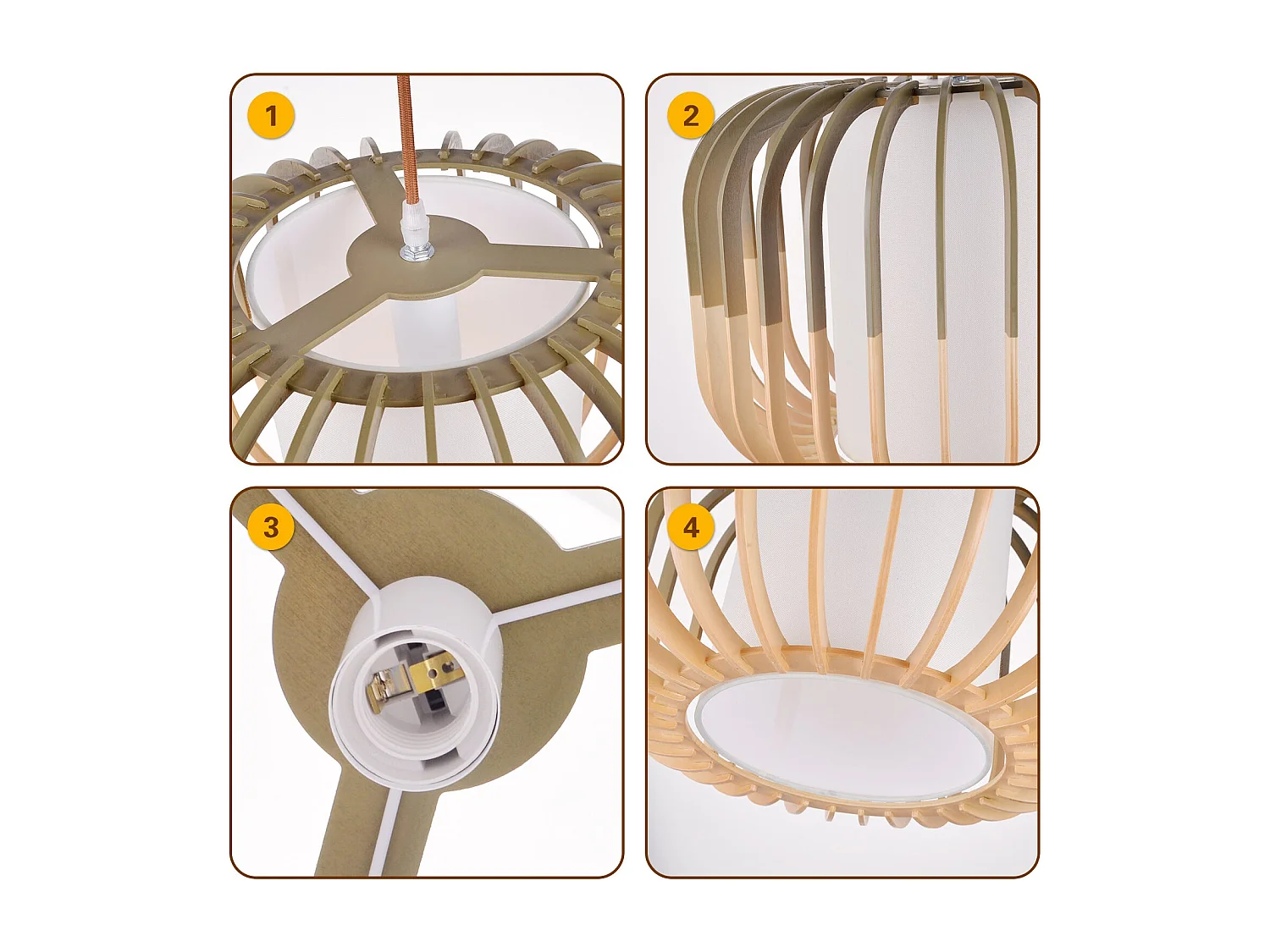 1

2

3

4