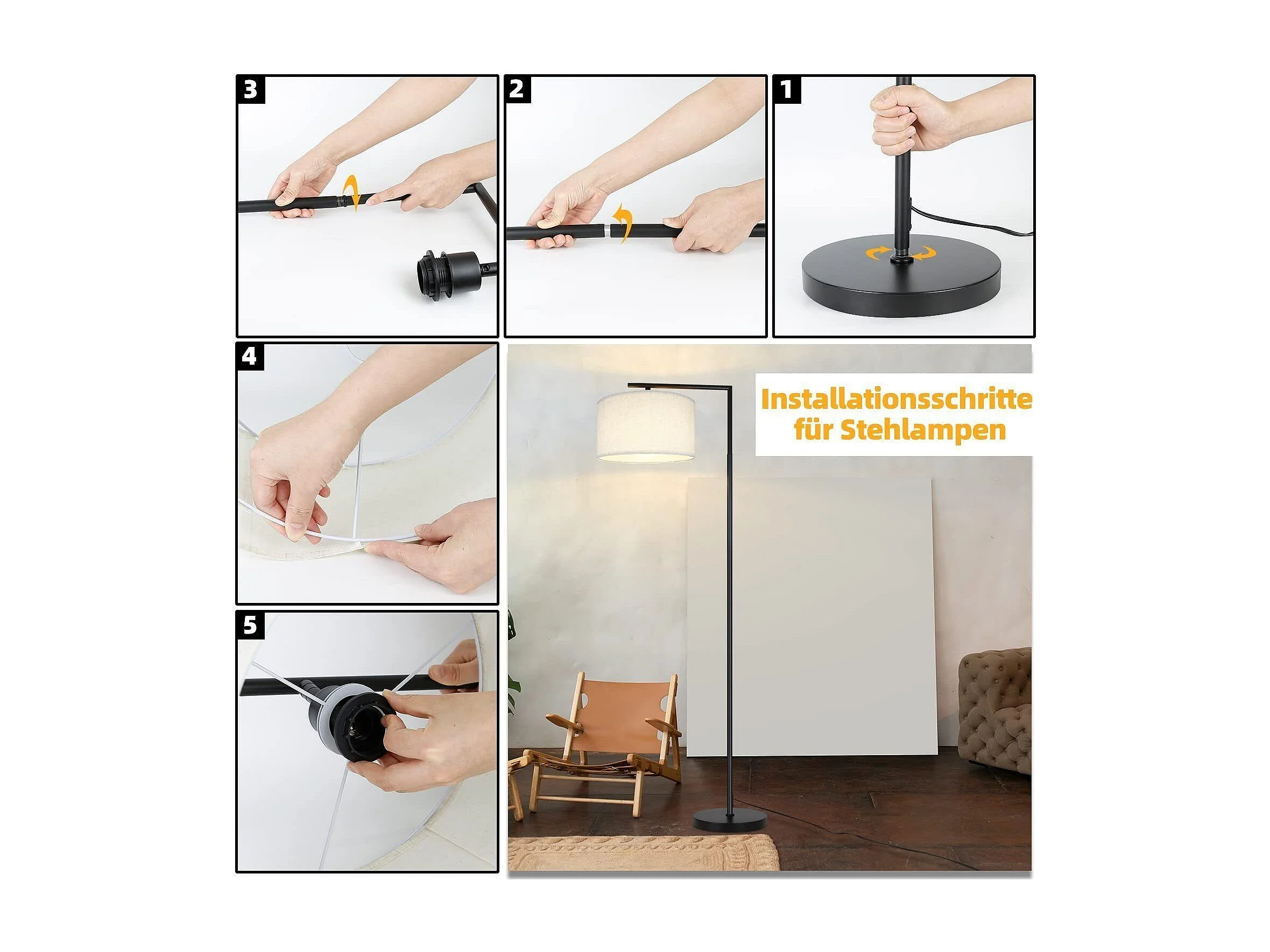 3

2

1

4

Installationsschritte für Stehlampen

5