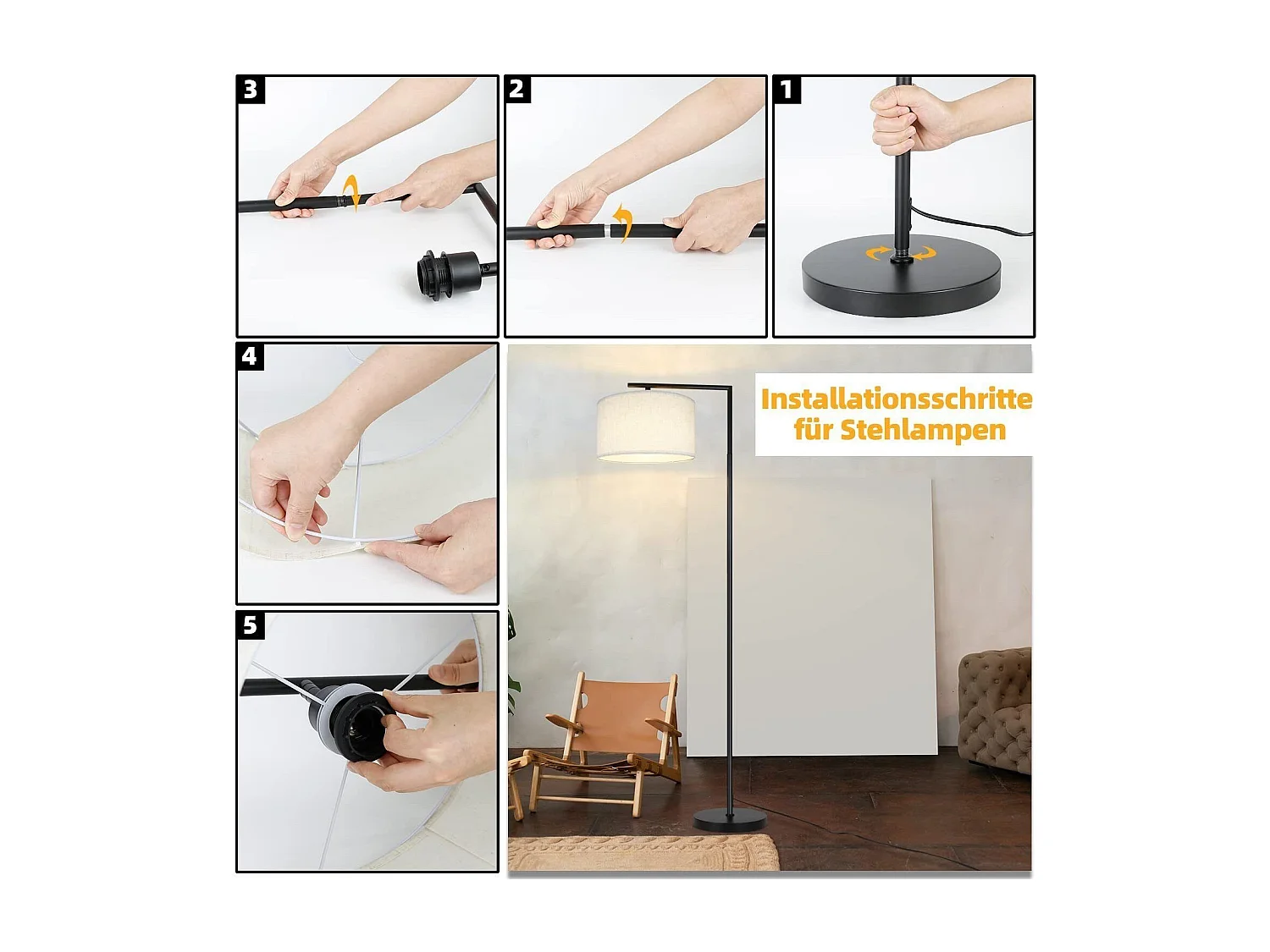 3

2

1

4

Installationsschritte für Stehlampen

5