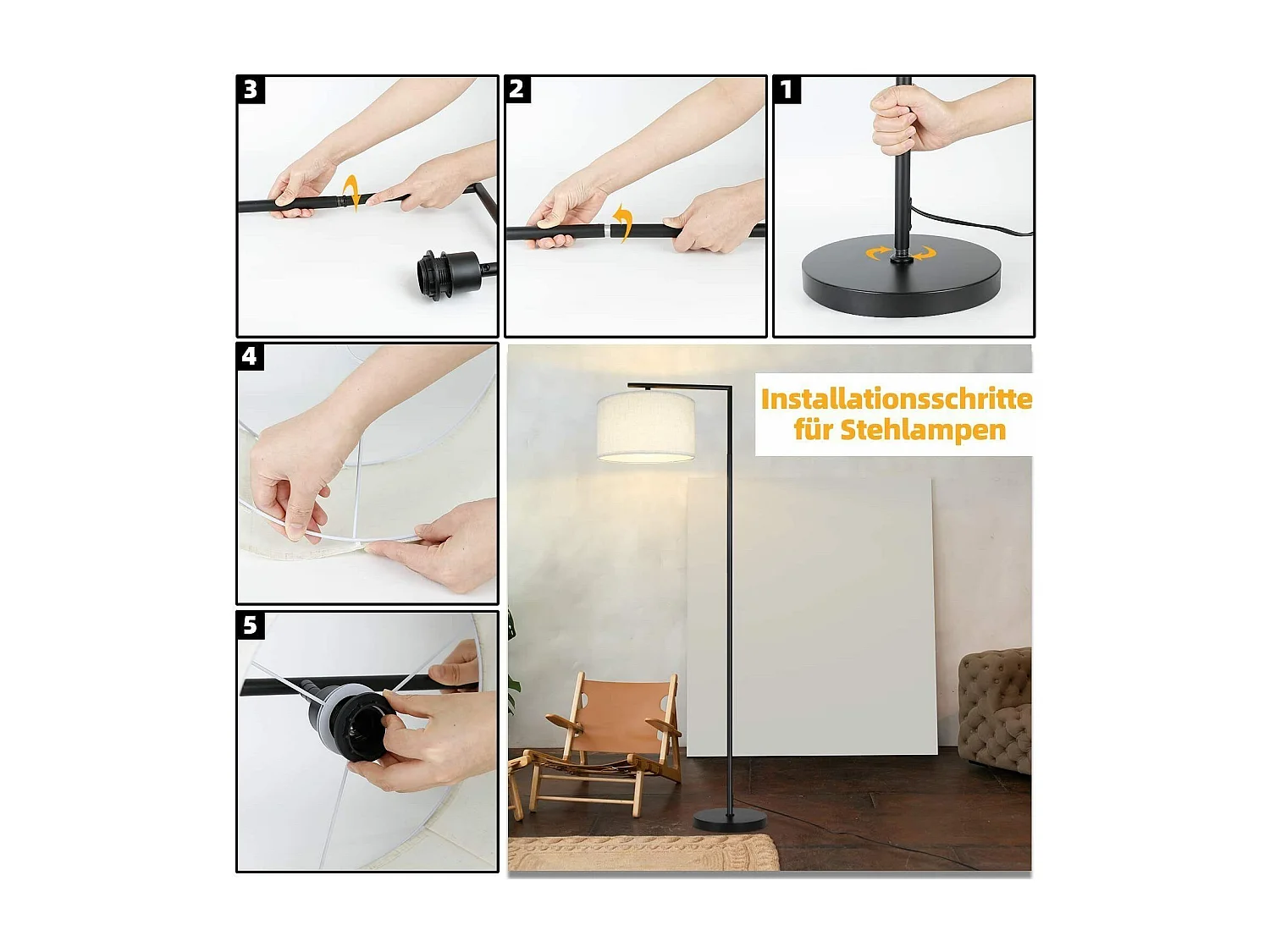 3

2

1

4

Installationsschritte für Stehlampen

5