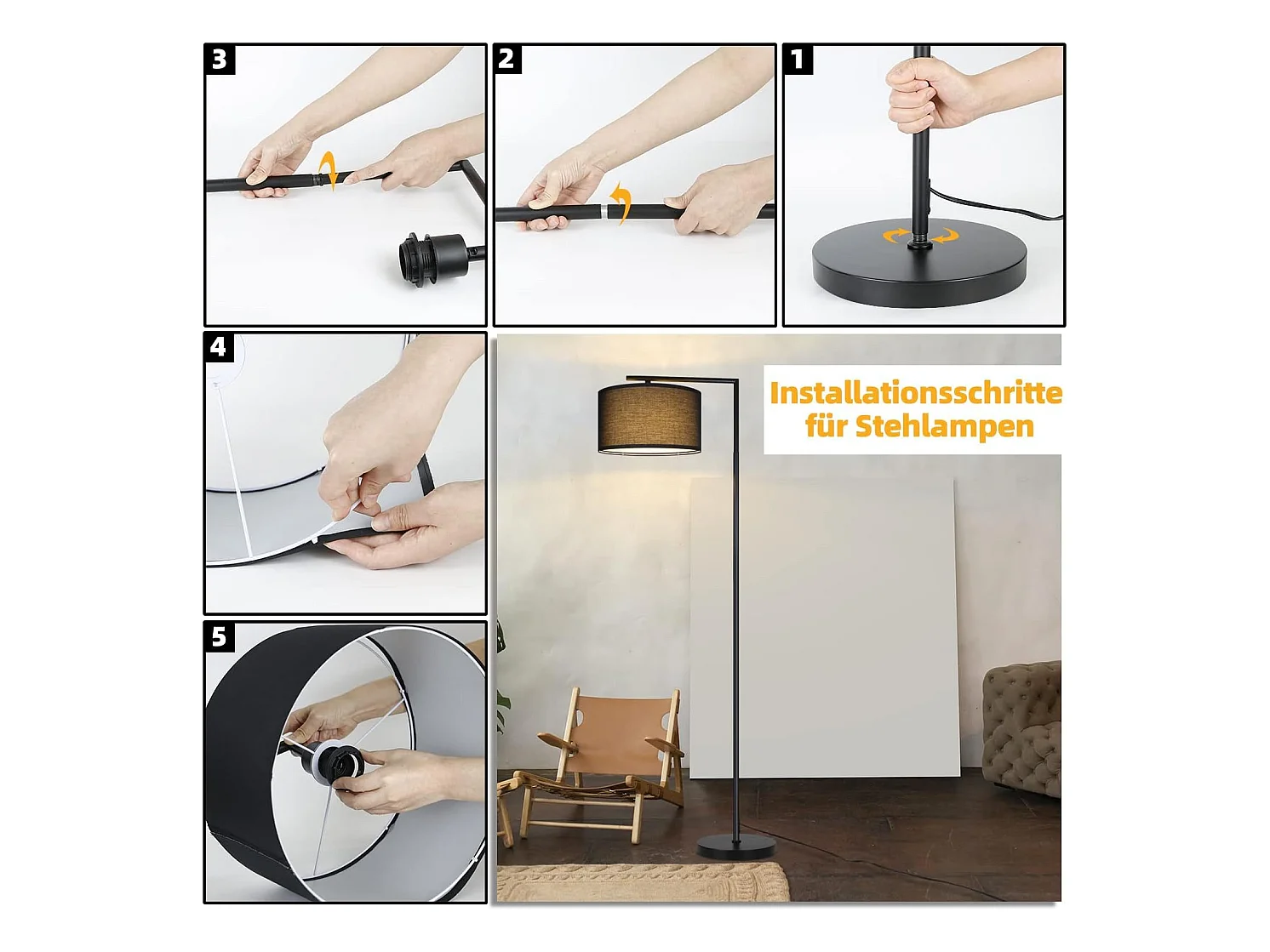 3

2

1

4

Installationsschritte für Stehlampen

5