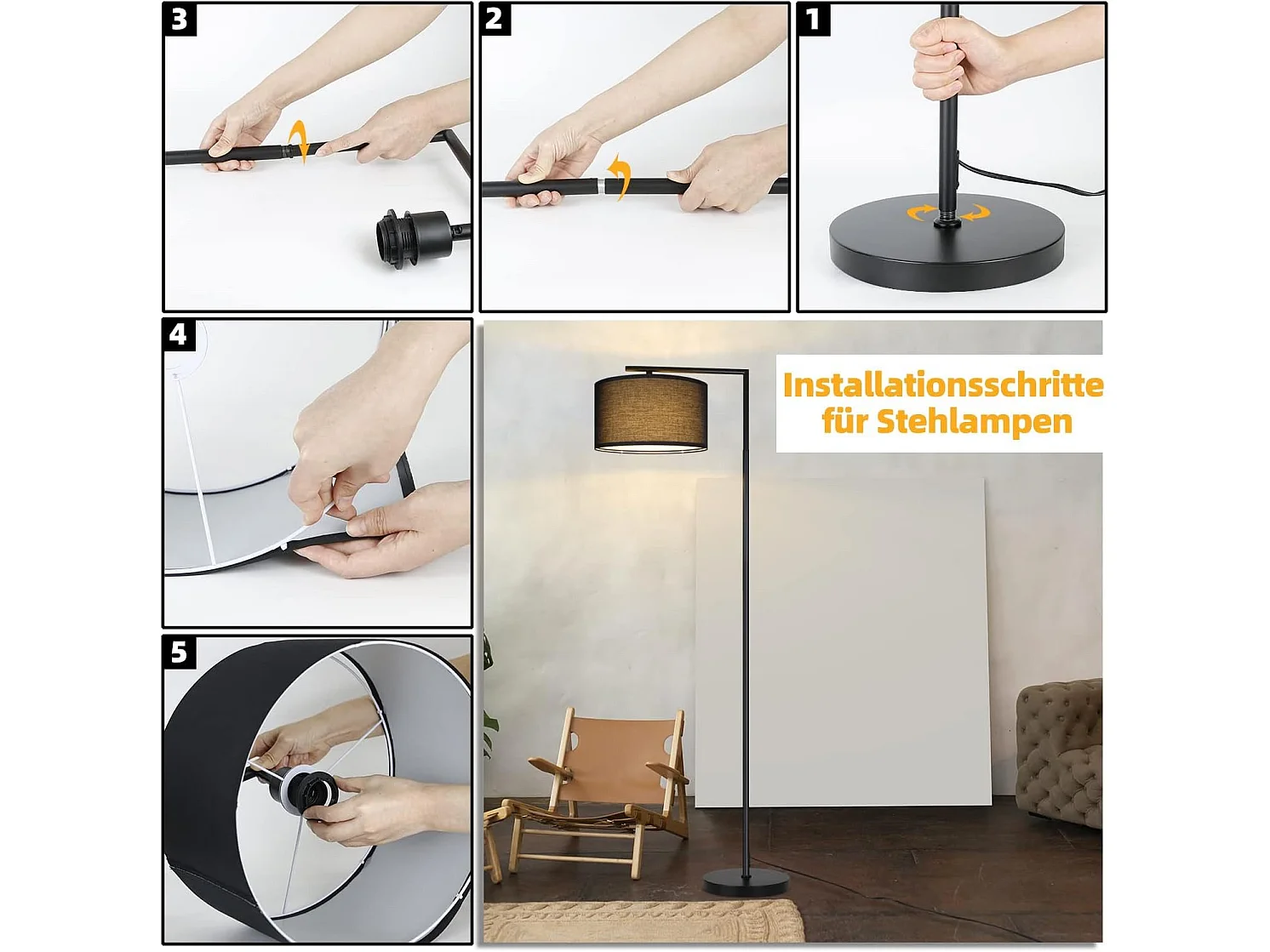 3

2

1

4

Installationsschritte für Stehlampen

5