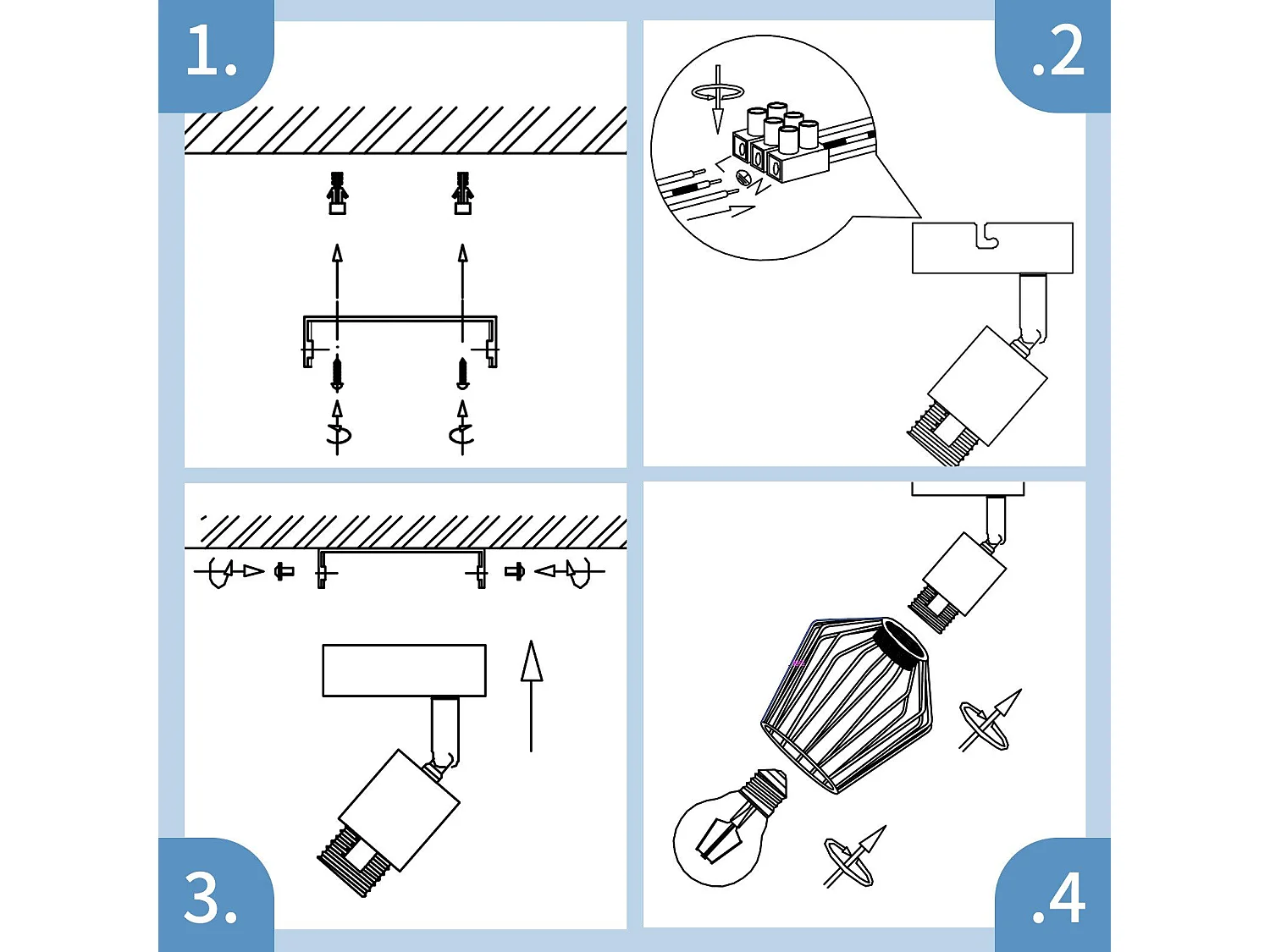 1.

.2

3.

.4