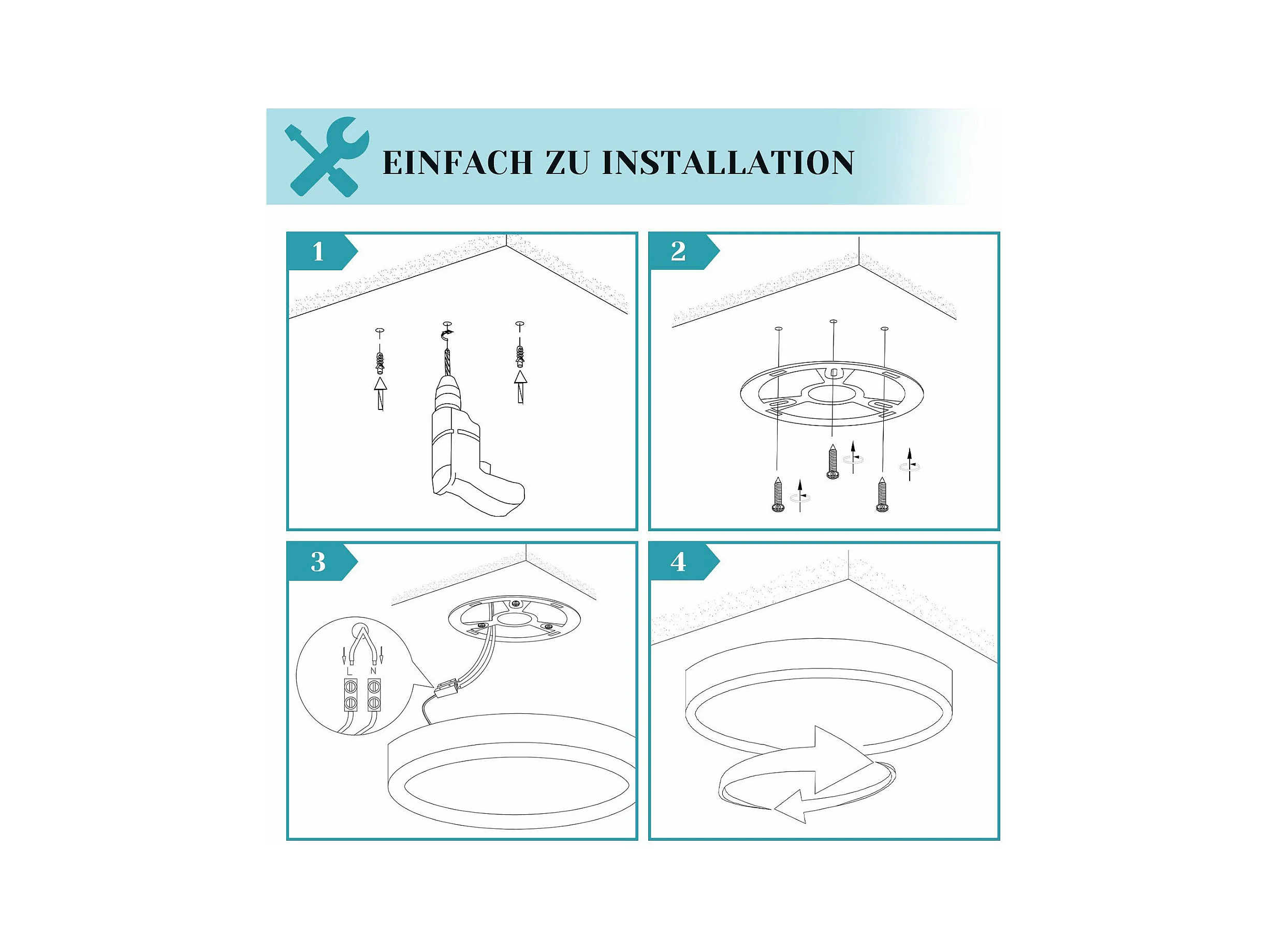 EINFACH ZU INSTALLATION

1

2

3

L N

4