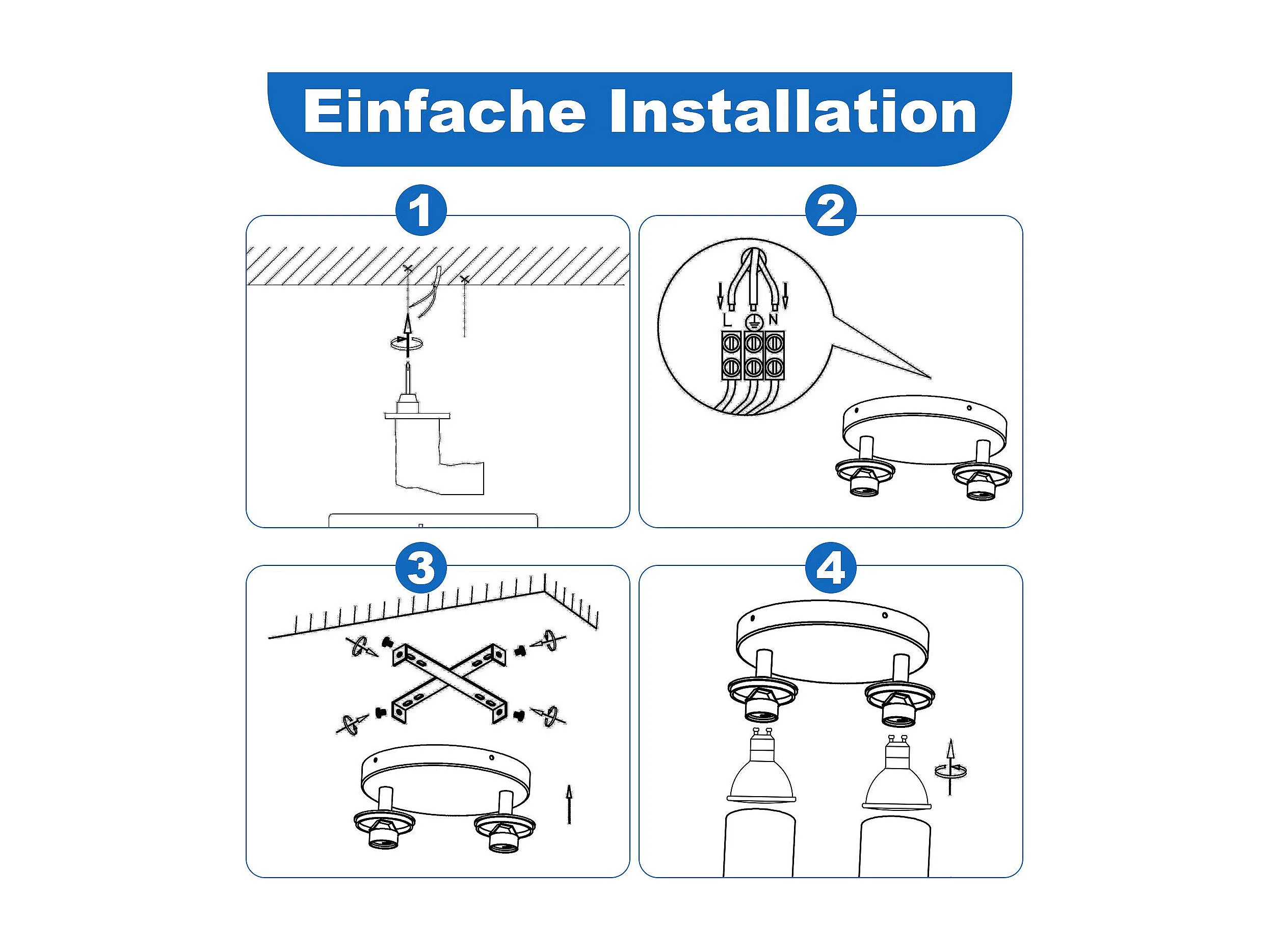 Einfache Installation

1

2

L N

3

4