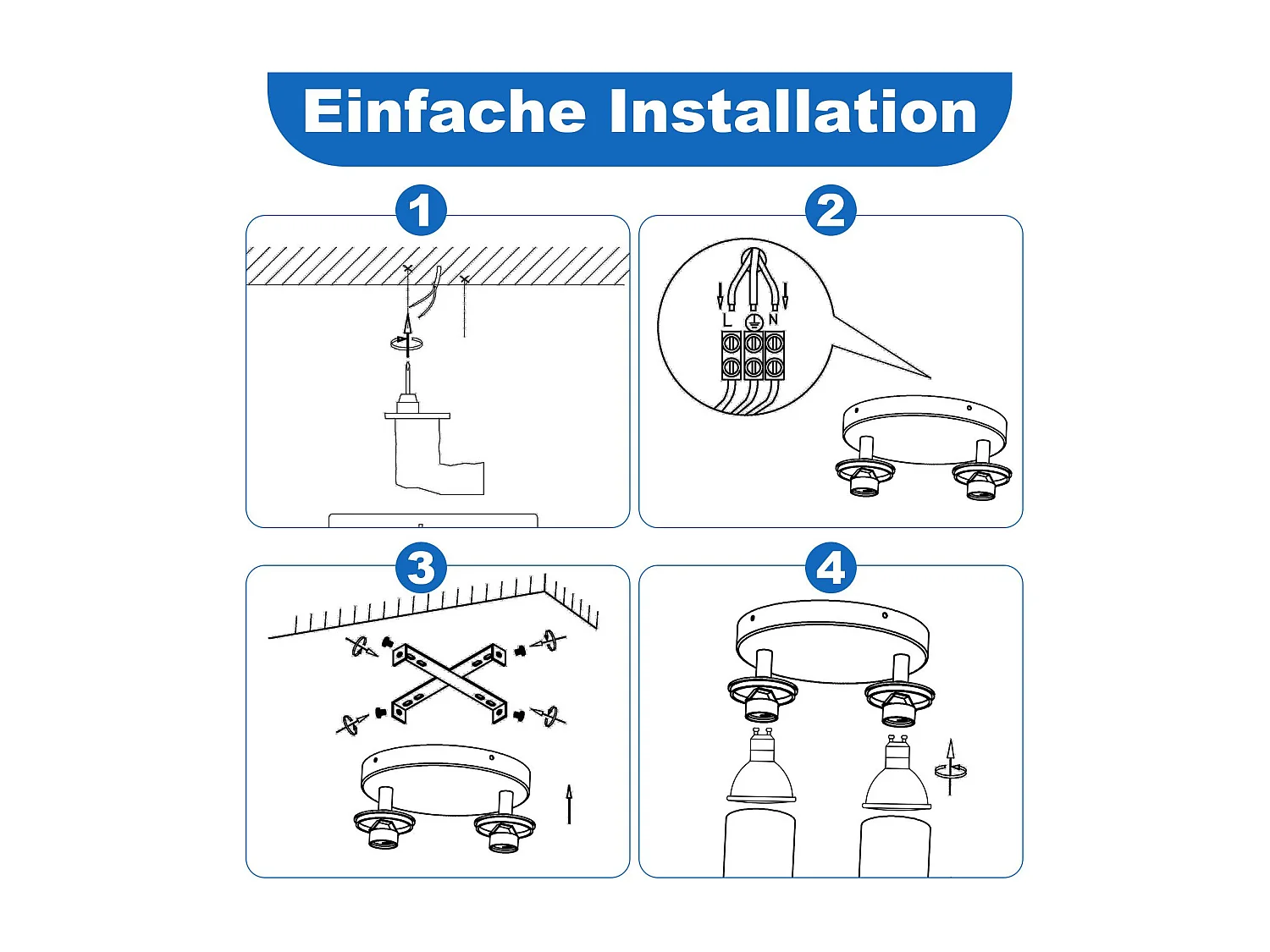 Einfache Installation

1

2

L N

3

4