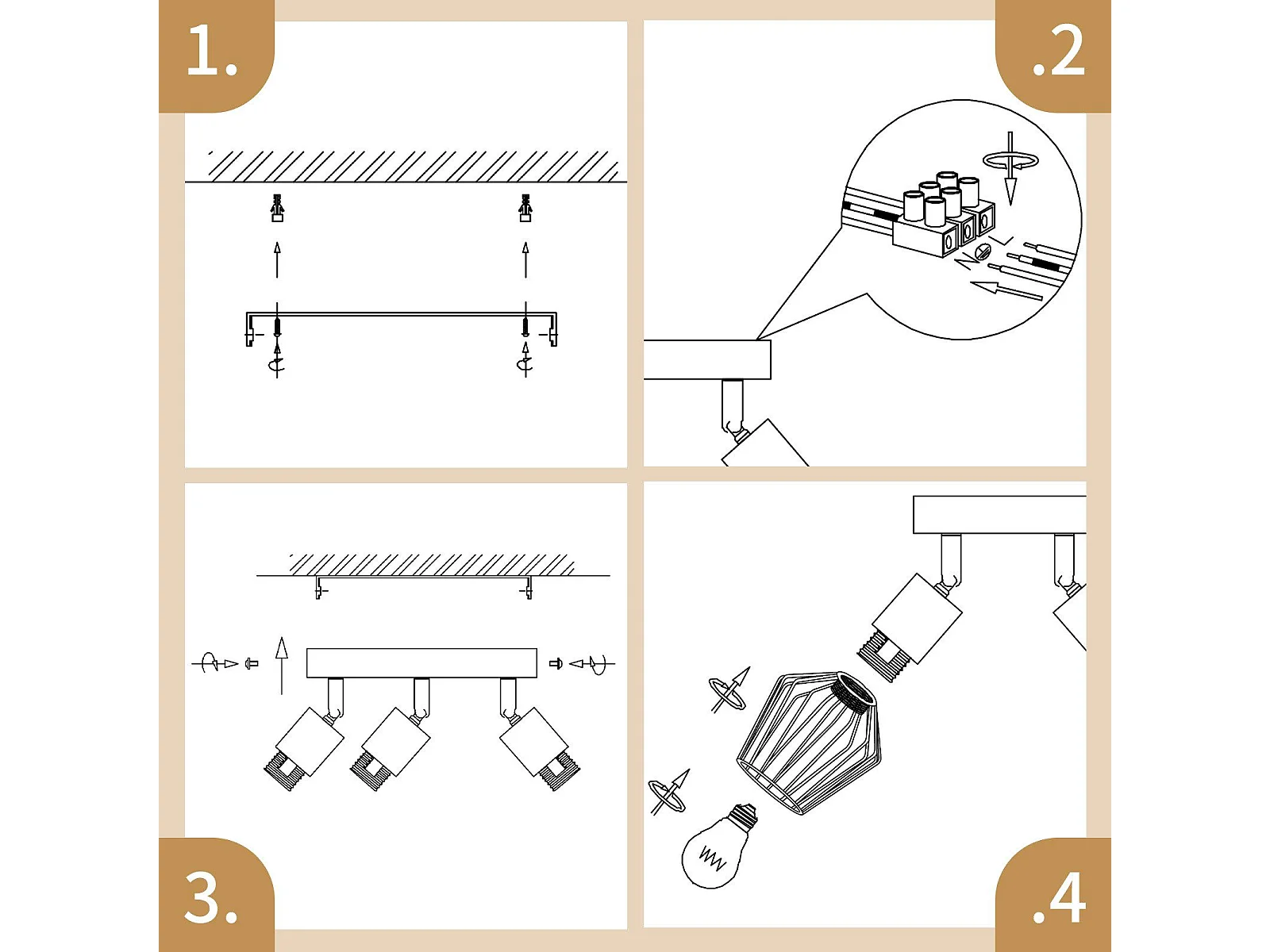 1.

.2

L

N

3.

.4