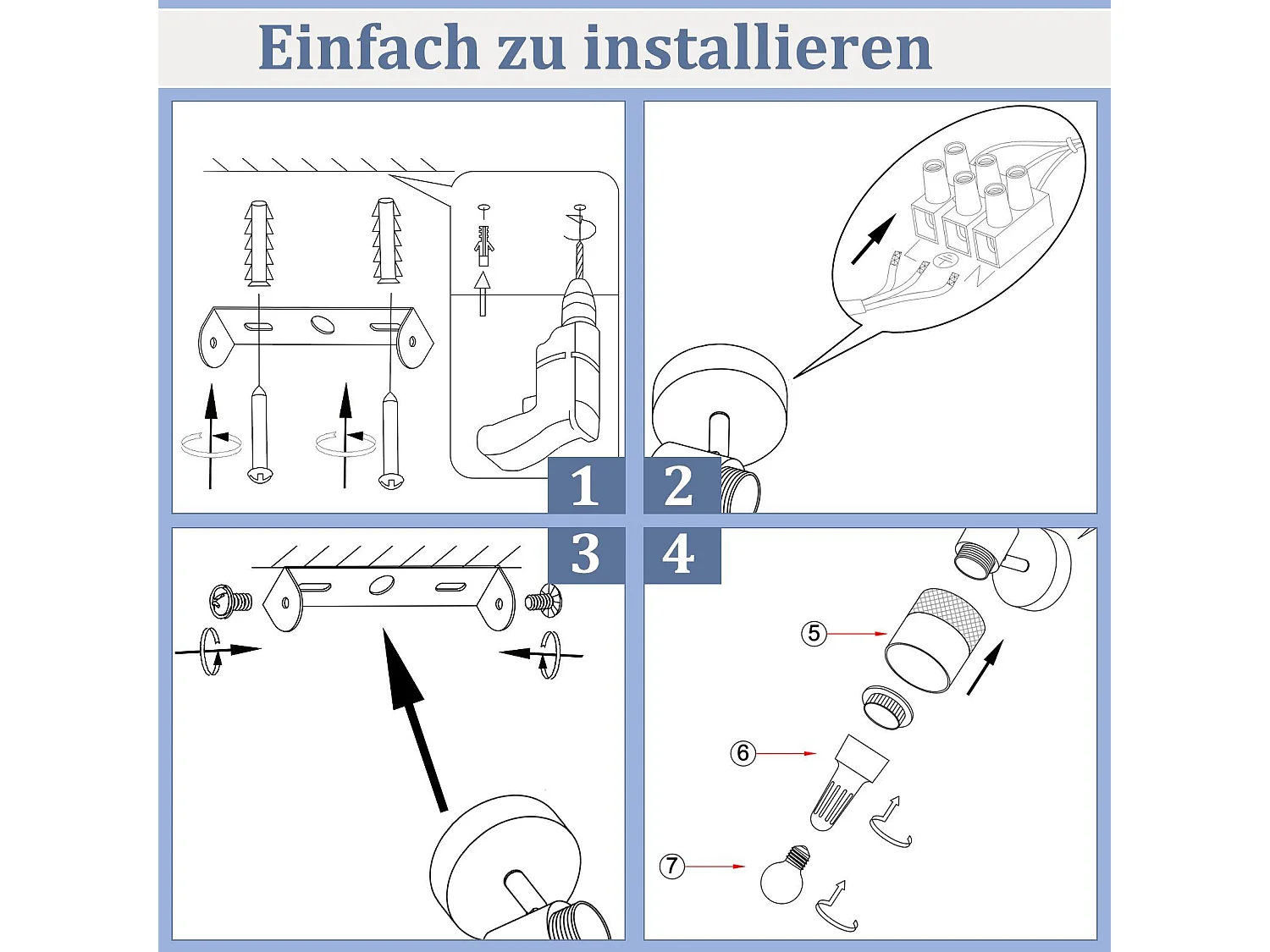 Einfach zu installieren

1

2

L N

3

4

5

6

7