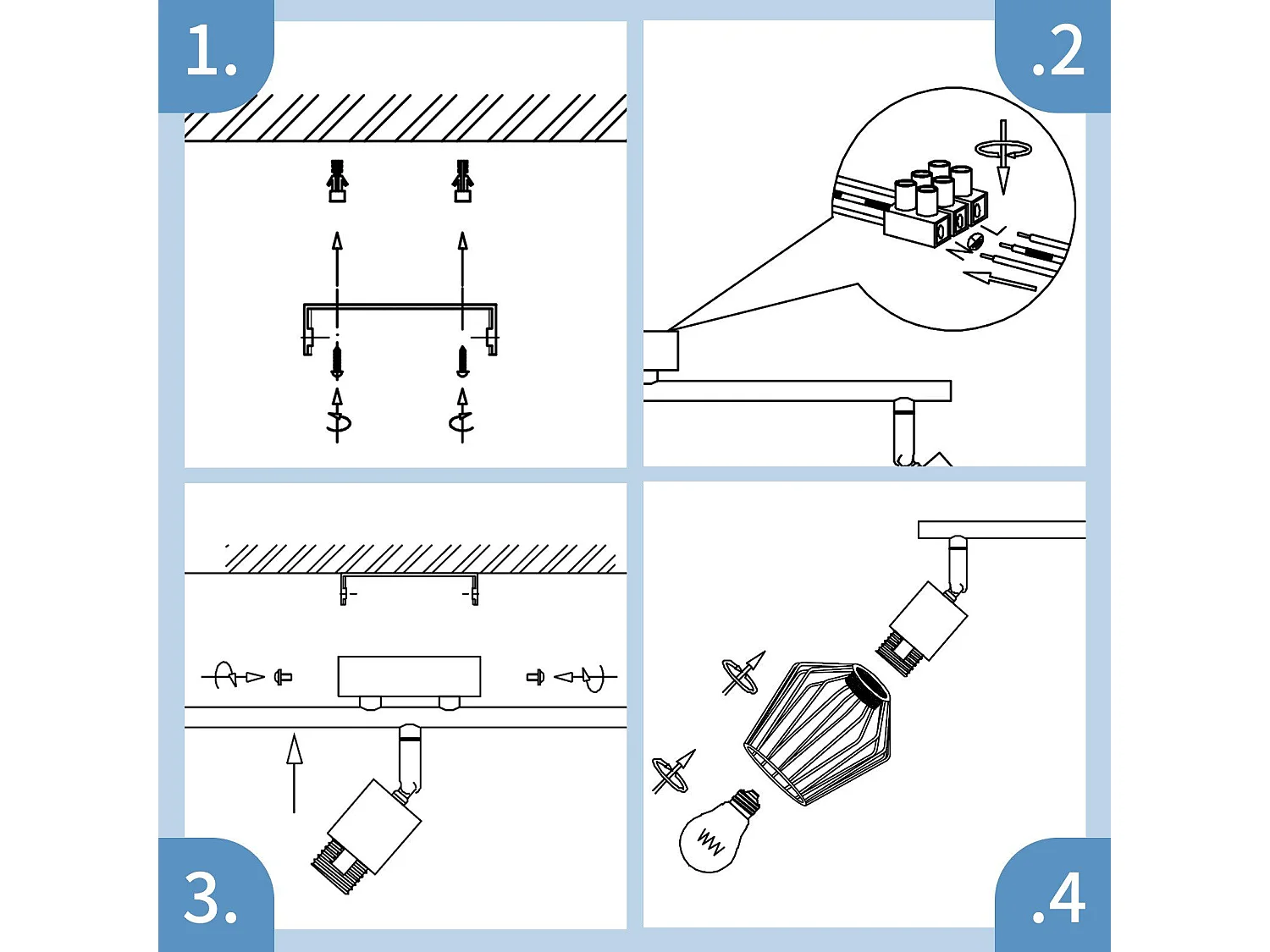 1.

.2

L
N

3.

.4