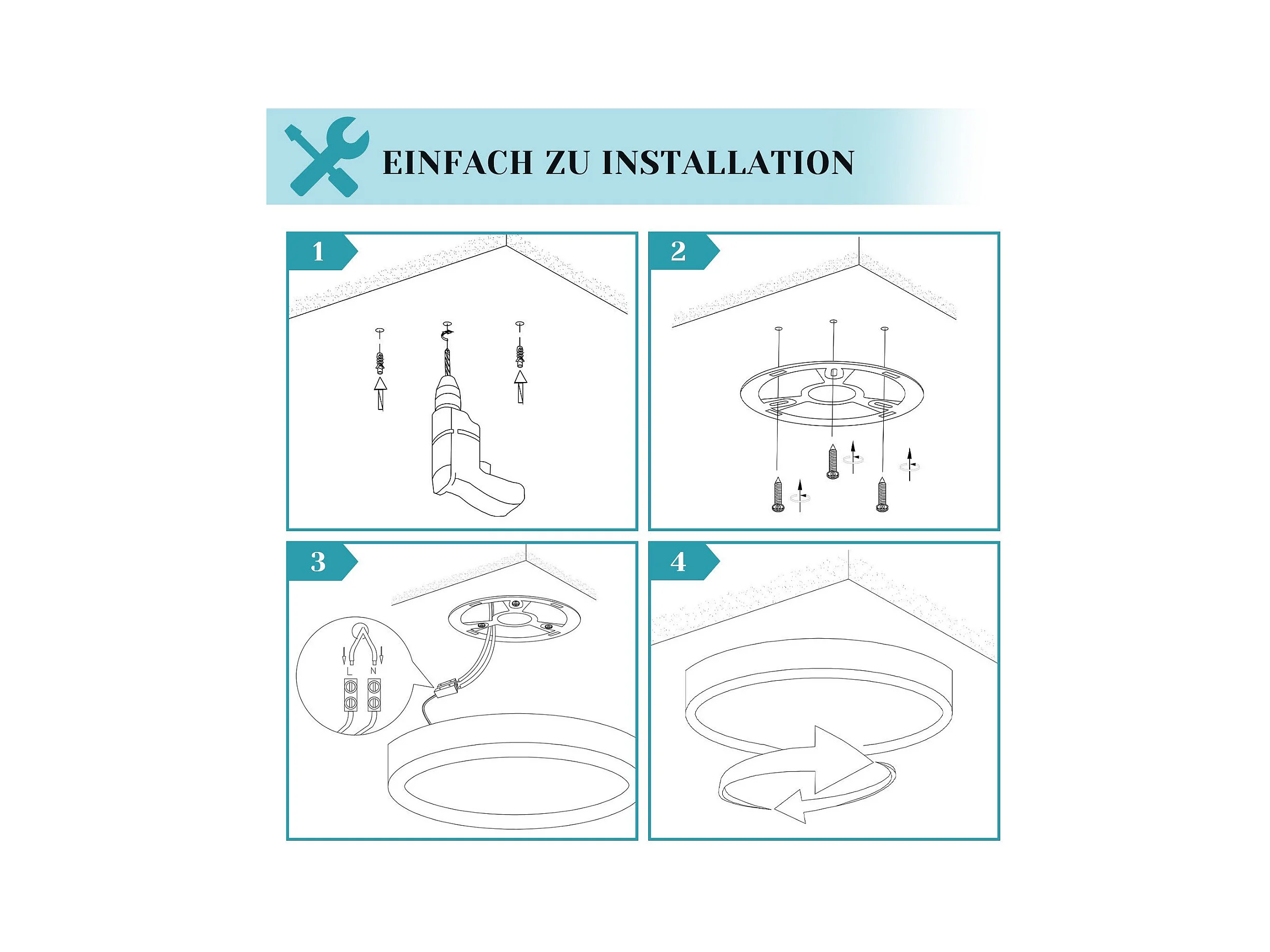 EINFACH ZU INSTALLATION

1

2

3

L N

4