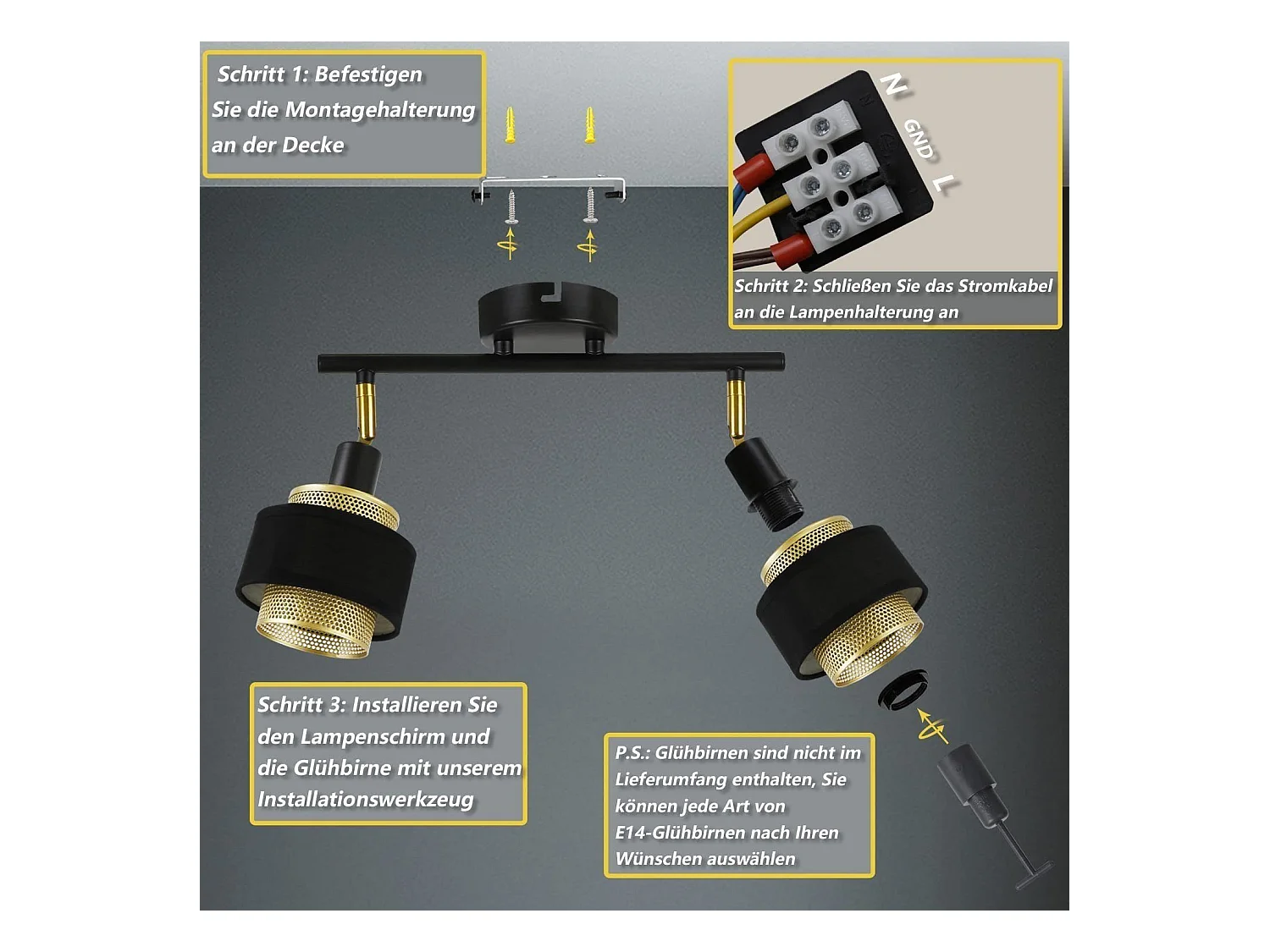 Schritt 1: Befestigen Sie die Montagehalterung an der Decke

N

GND

L

Schritt 2: Schließen Sie das Stromkabel an die Lampenhalterung an

Schritt 3: Installieren Sie den Lampenschirm und die Glühbirne mit unserem Installationswerkzeug

P.S.: Glühbirnen sind nicht im Lieferumfang enthalten, Sie können jede Art von E14-Glühbirnen nach Ihren Wünschen auswählen