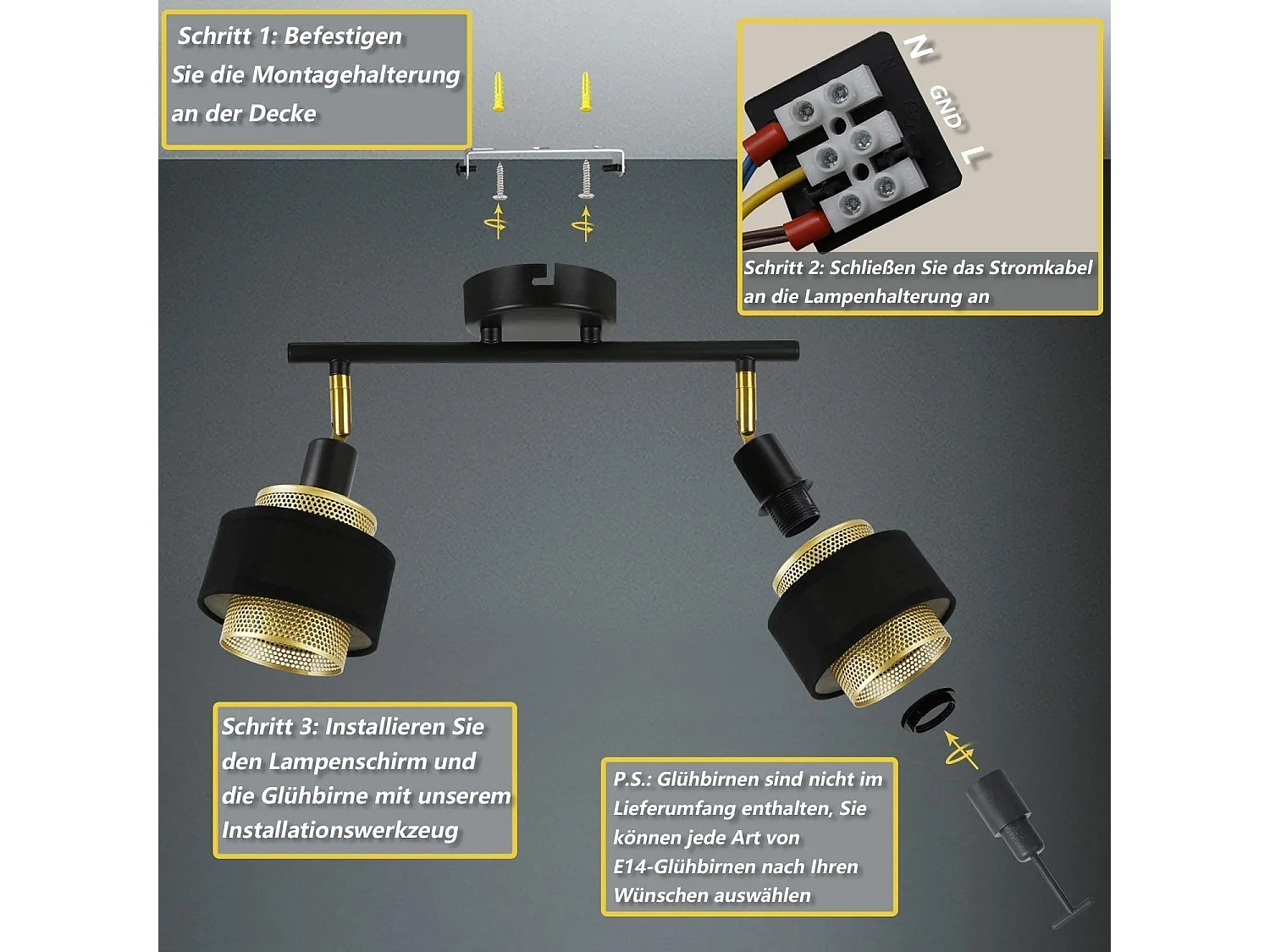 Schritt 1: Befestigen Sie die Montagehalterung an der Decke

N
GND
L

Schritt 2: Schließen Sie das Stromkabel an die Lampenhalterung an

Schritt 3: Installieren Sie den Lampenschirm und die Glühbirne mit unserem Installationswerkzeug

P.S.: Glühbirnen sind nicht im Lieferumfang enthalten, Sie können jede Art von E14-Glühbirnen nach Ihren Wünschen auswählen