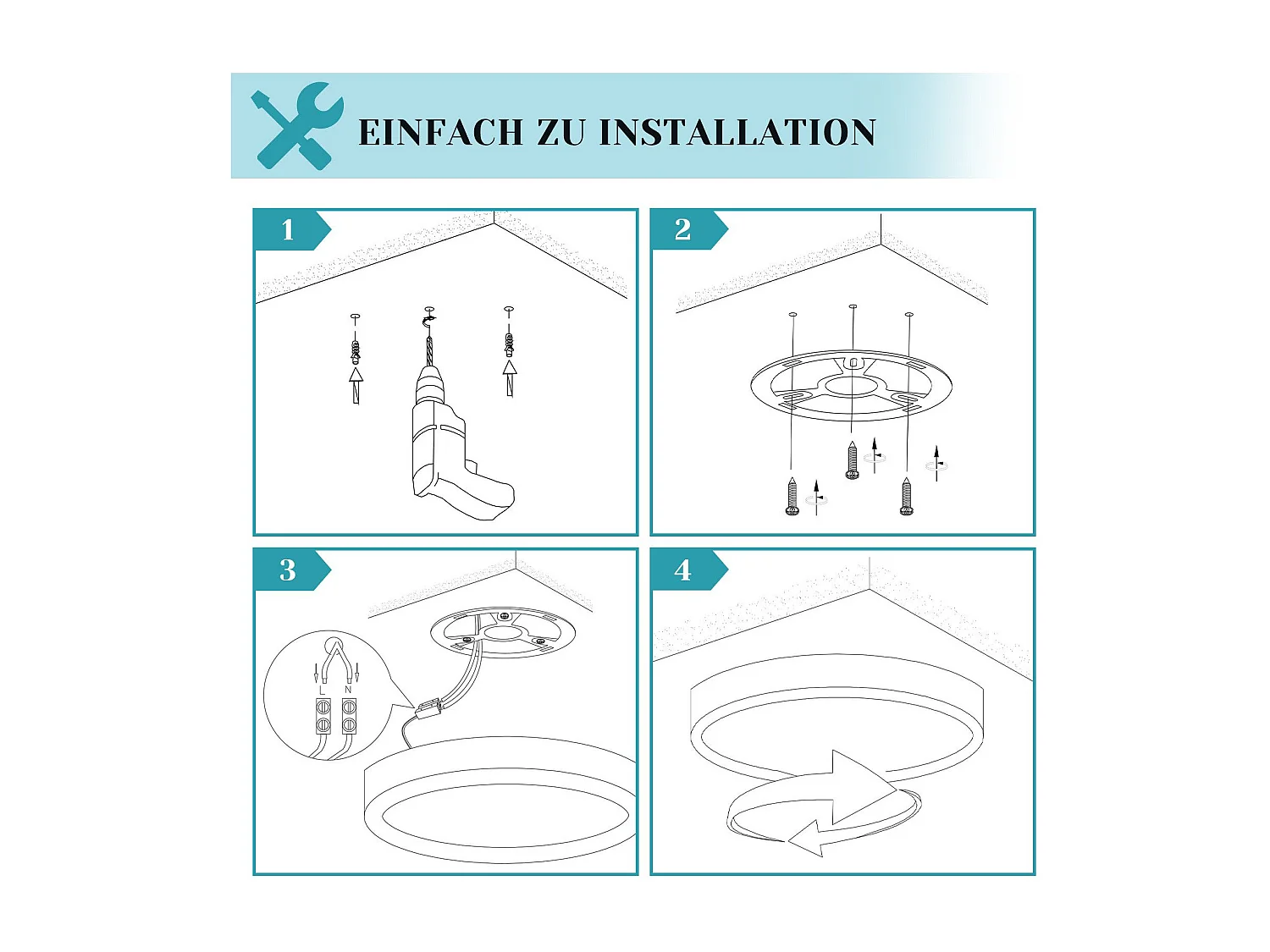 EINFACH ZU INSTALLATION

1

2

3

L N

4