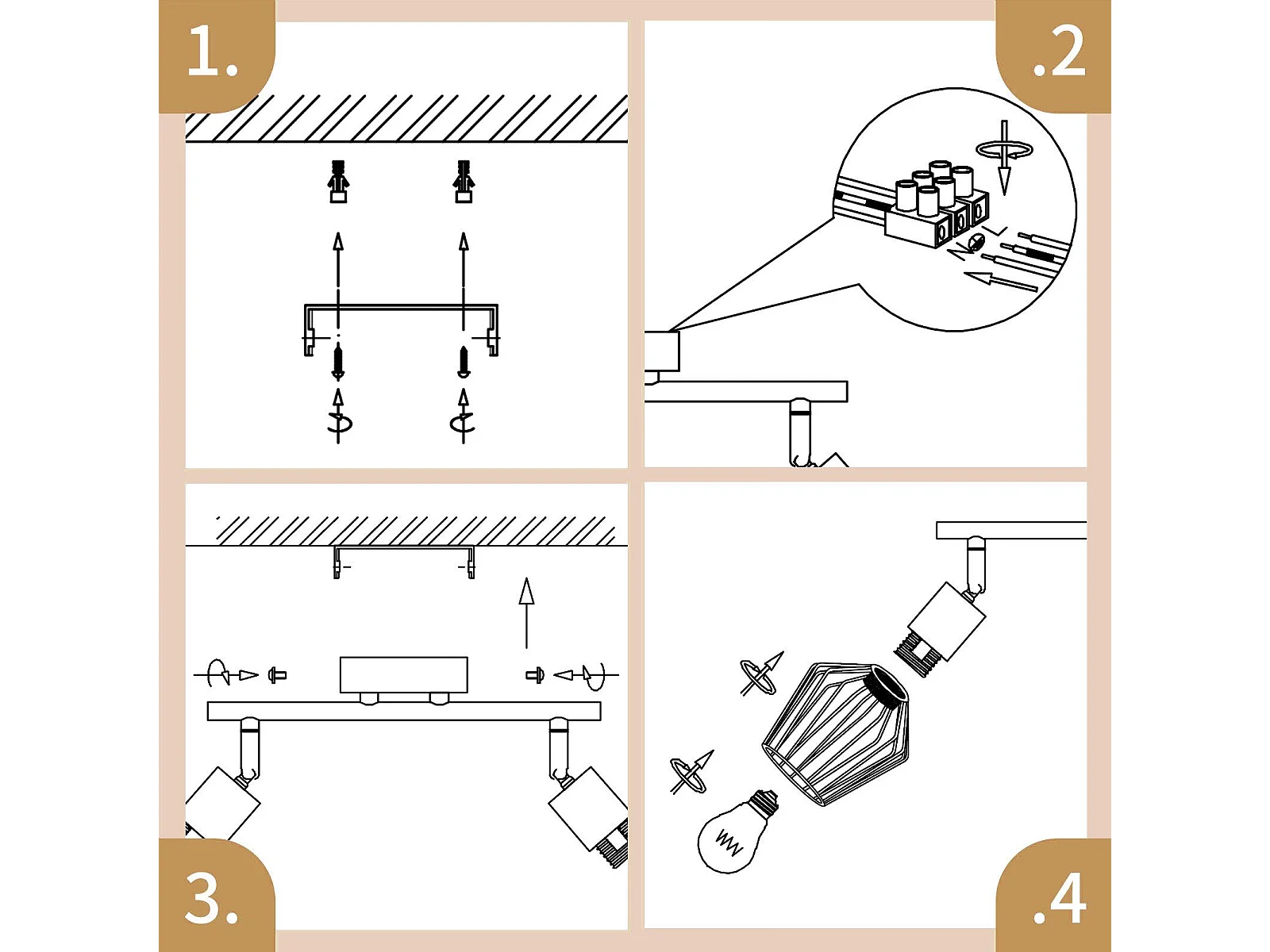 1.

.2

L
N

3.

.4