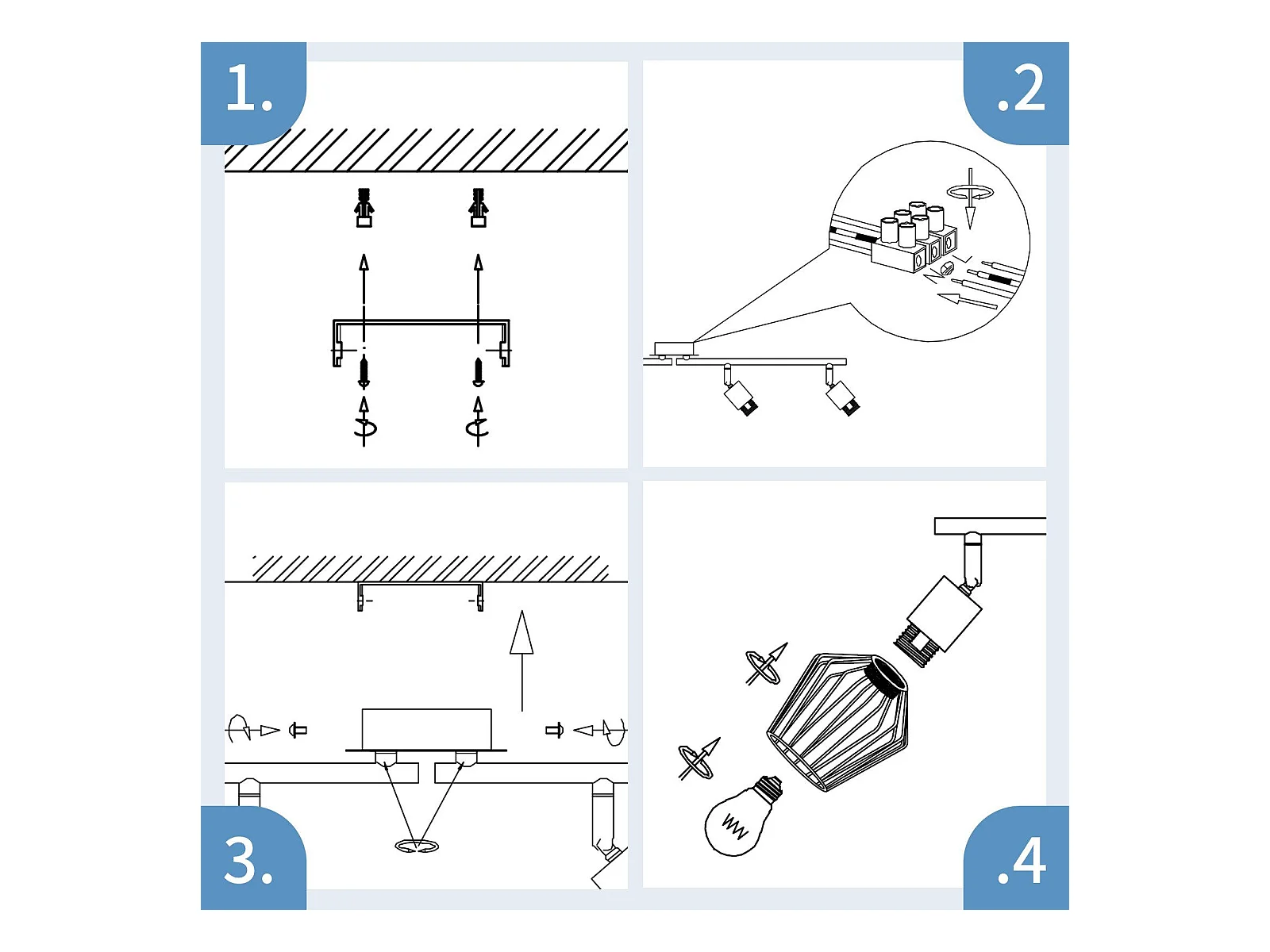 1.

.2

3.

.4