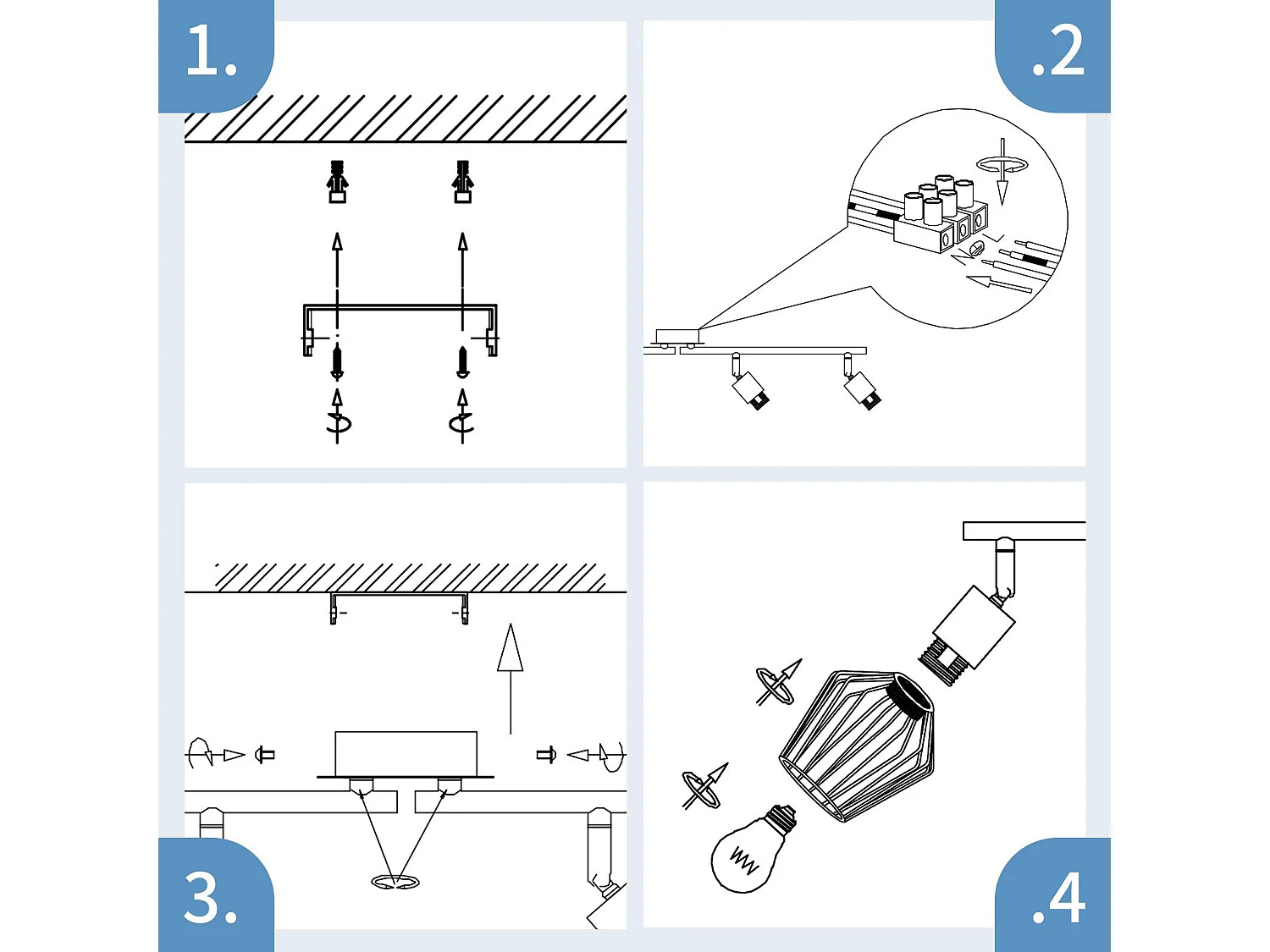 1.

.2

3.

.4