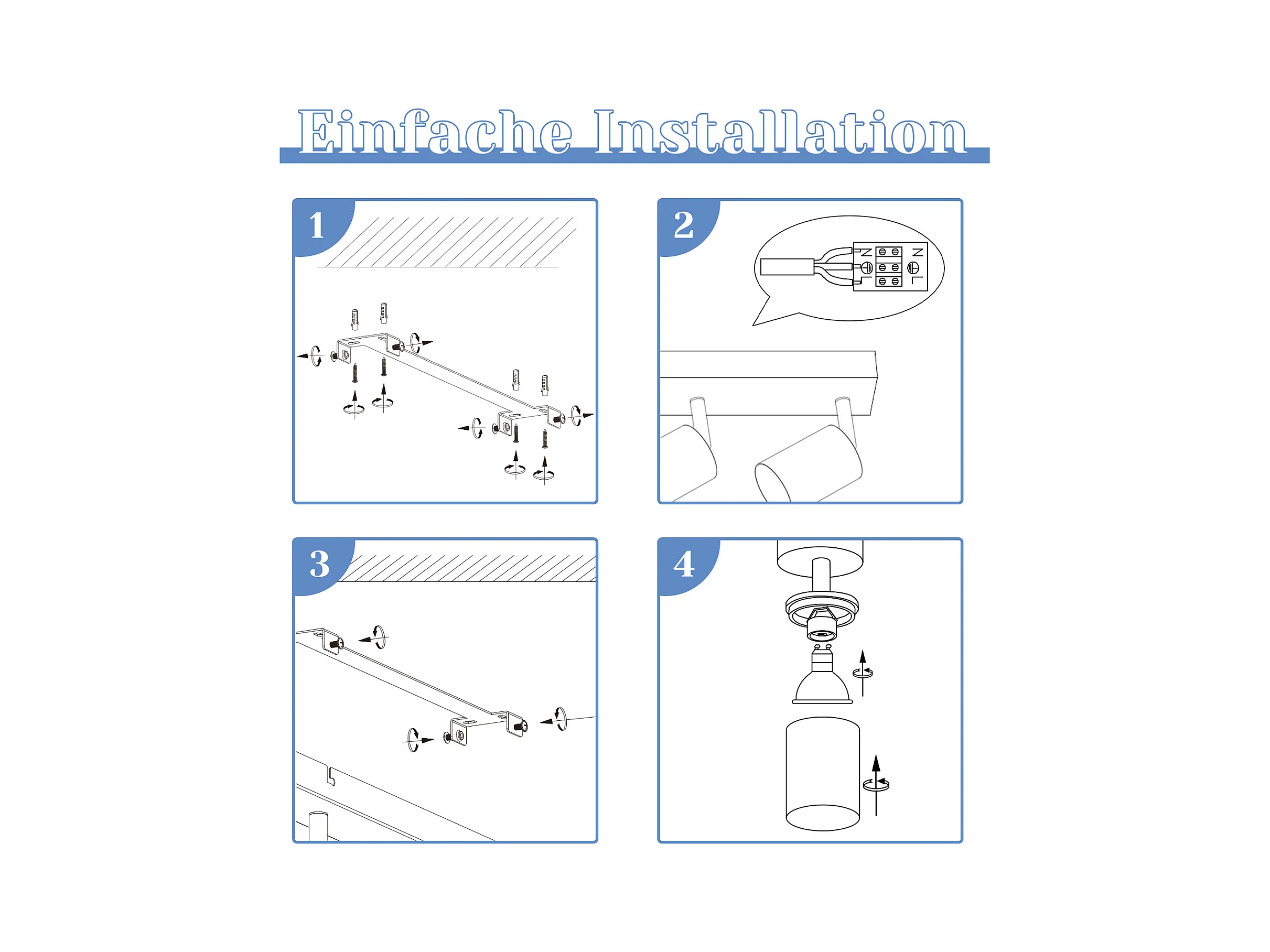 Einfache Installation

1

2

N
L
N
L

3

4