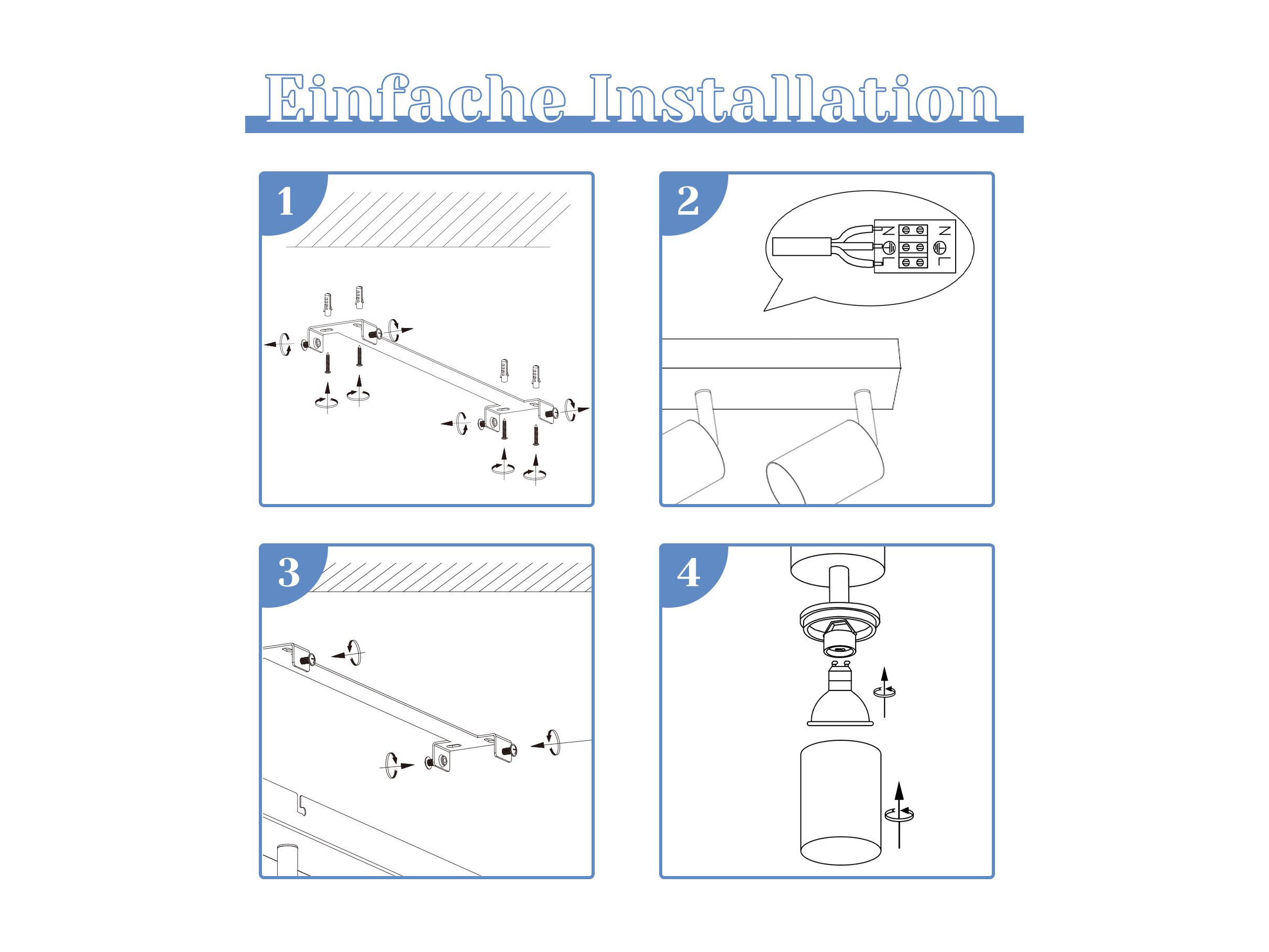 Einfache Installation

1

2

N
L
N
L

3

4