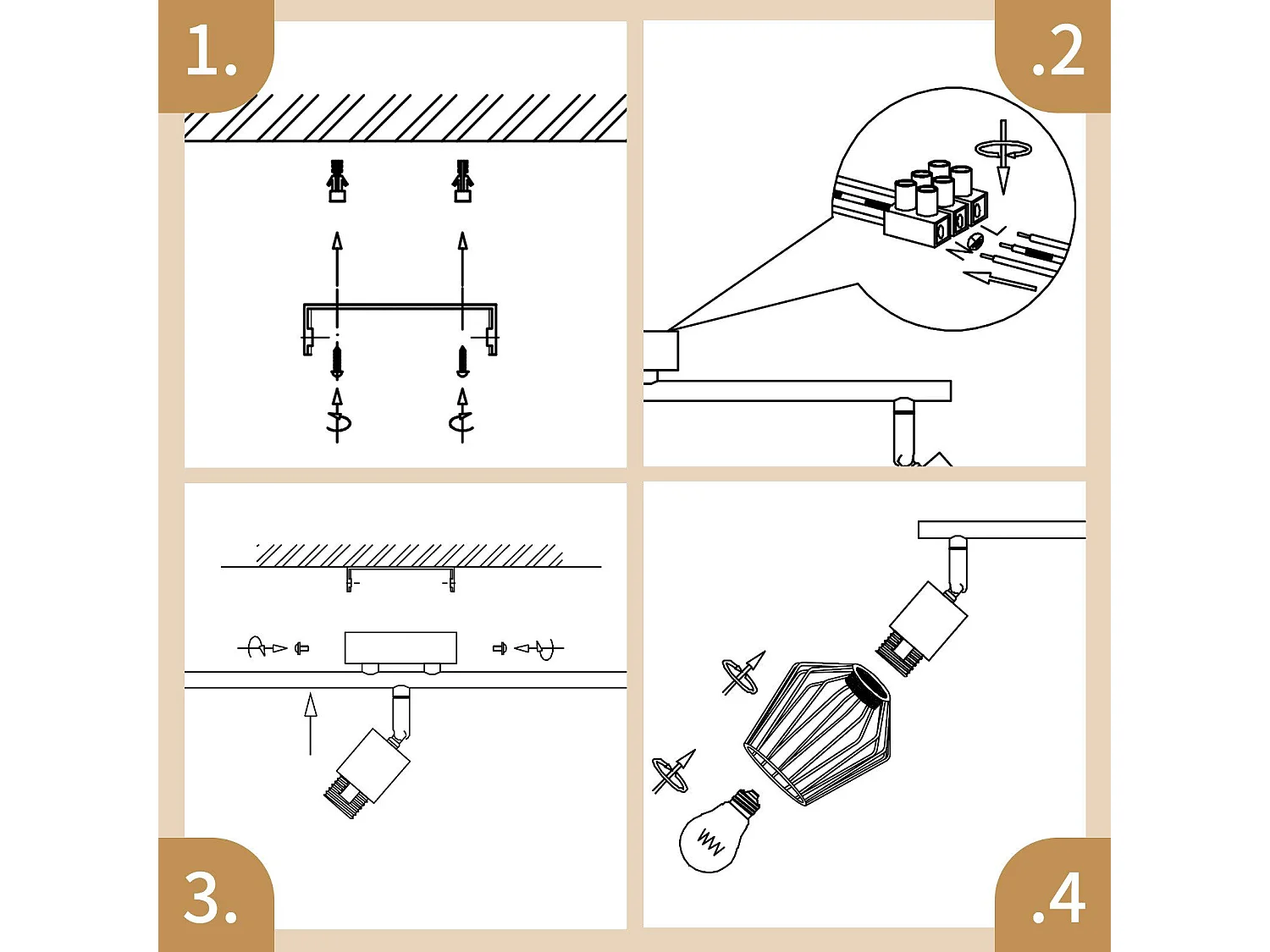 1.

.2

L
N

3.

.4