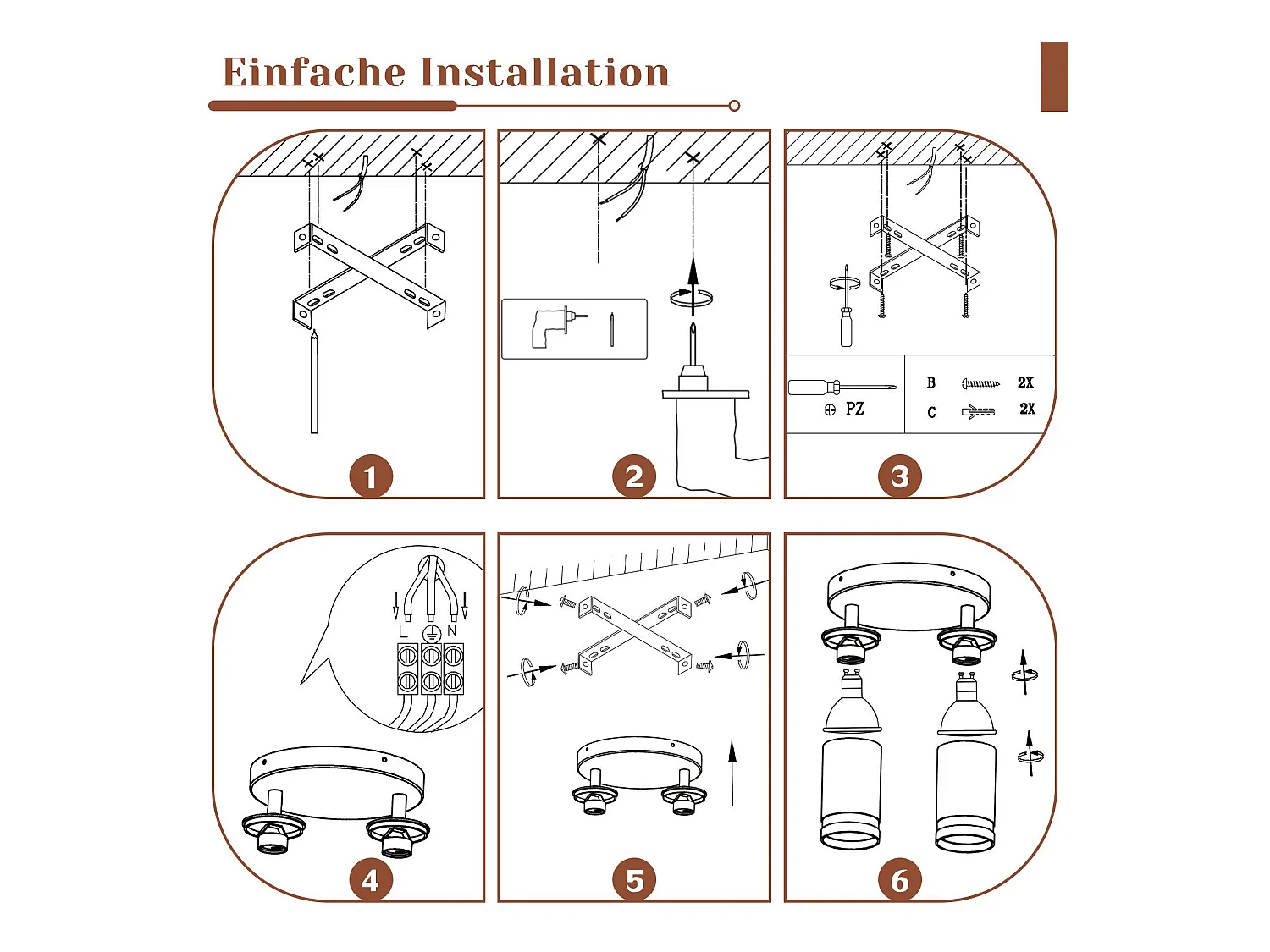 Einfache Installation

1

2

PZ

B 2X
C 2X

3

L N

4

5

6