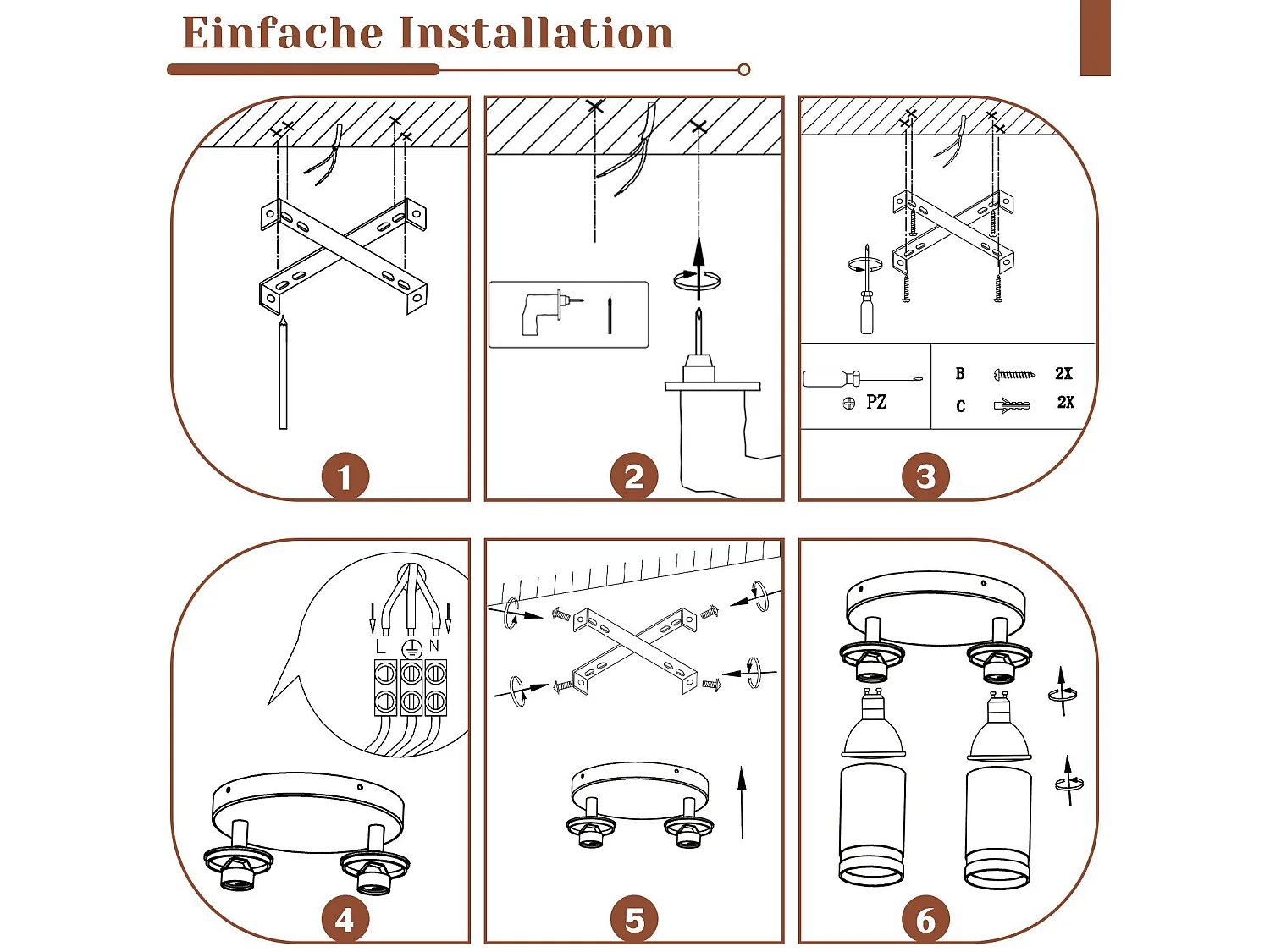 Einfache Installation

1

2

PZ

B 2X

C 2X

3

L N

4

5

6