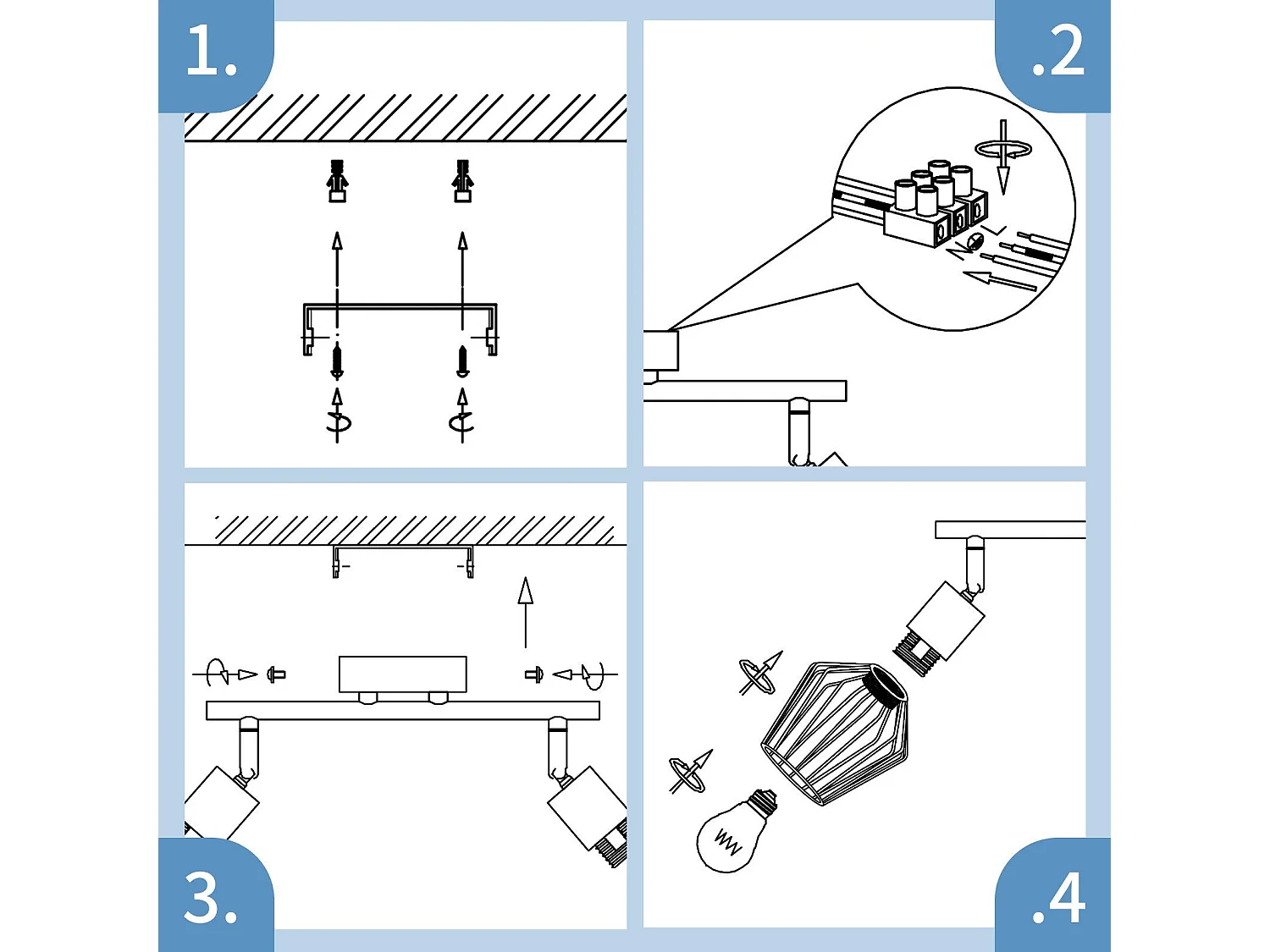 1.

.2

L
N

3.

.4