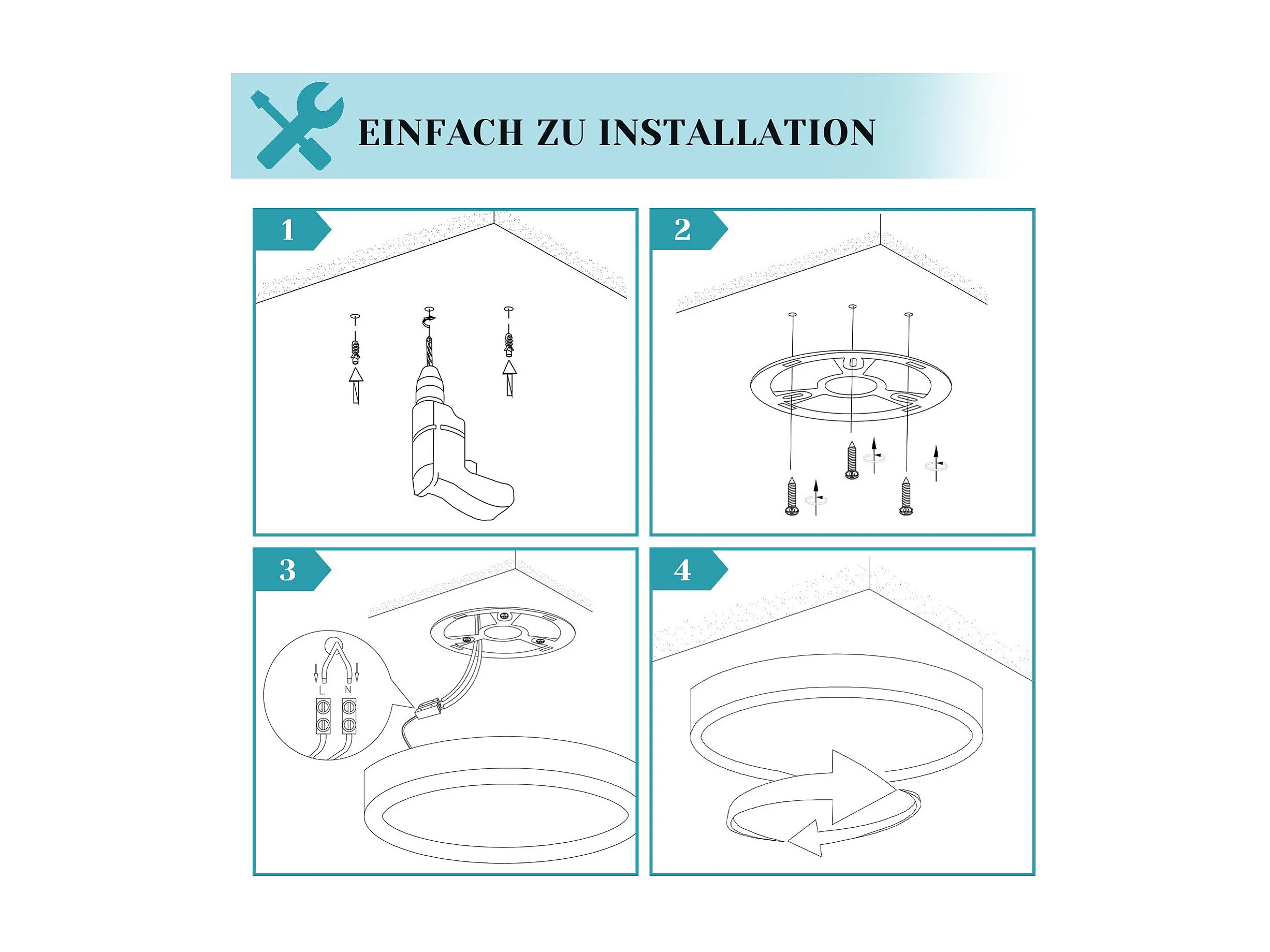 EINFACH ZU INSTALLATION

1

2

3

L N

4