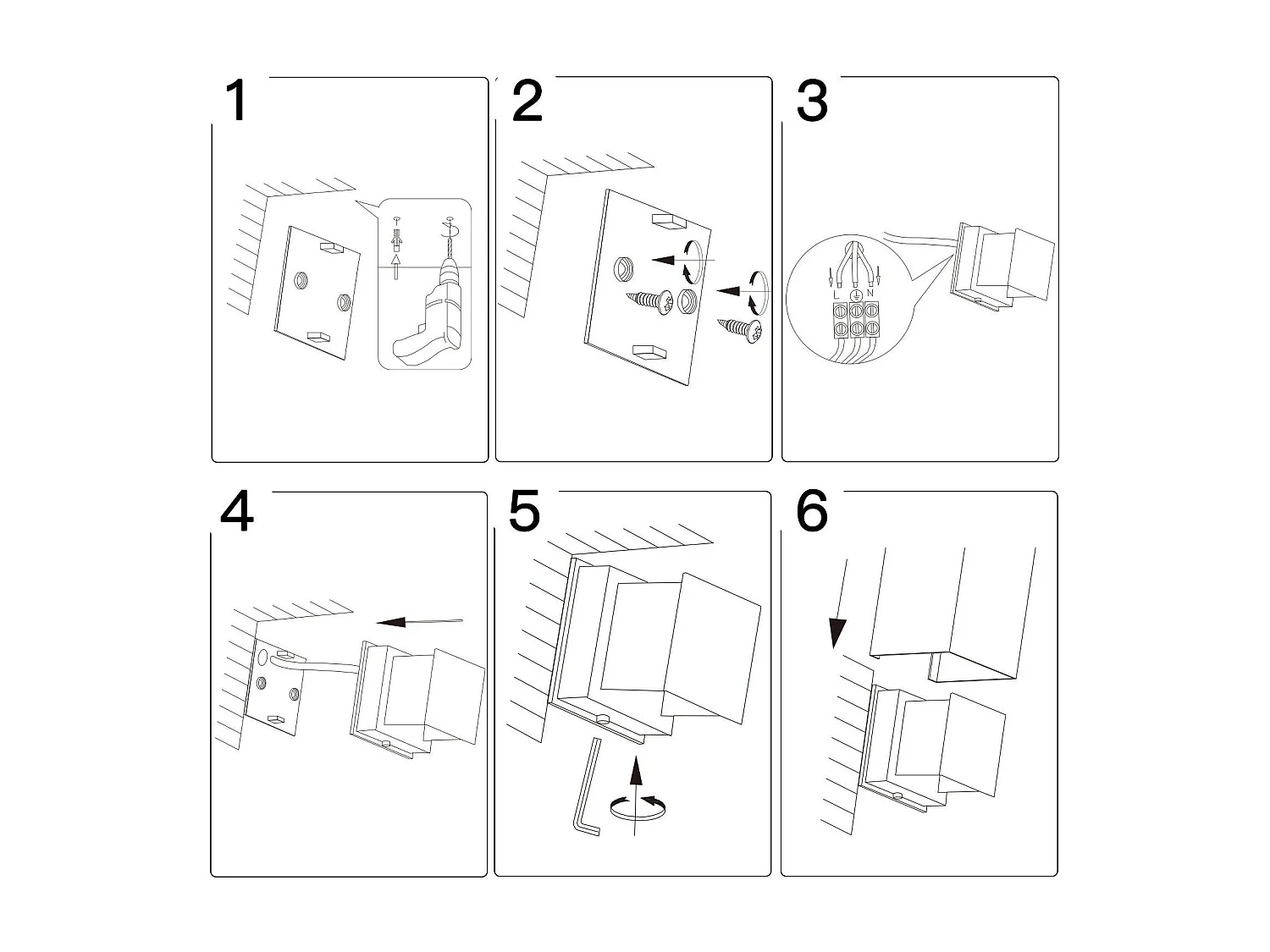 1

2

3

L N

4

5

6