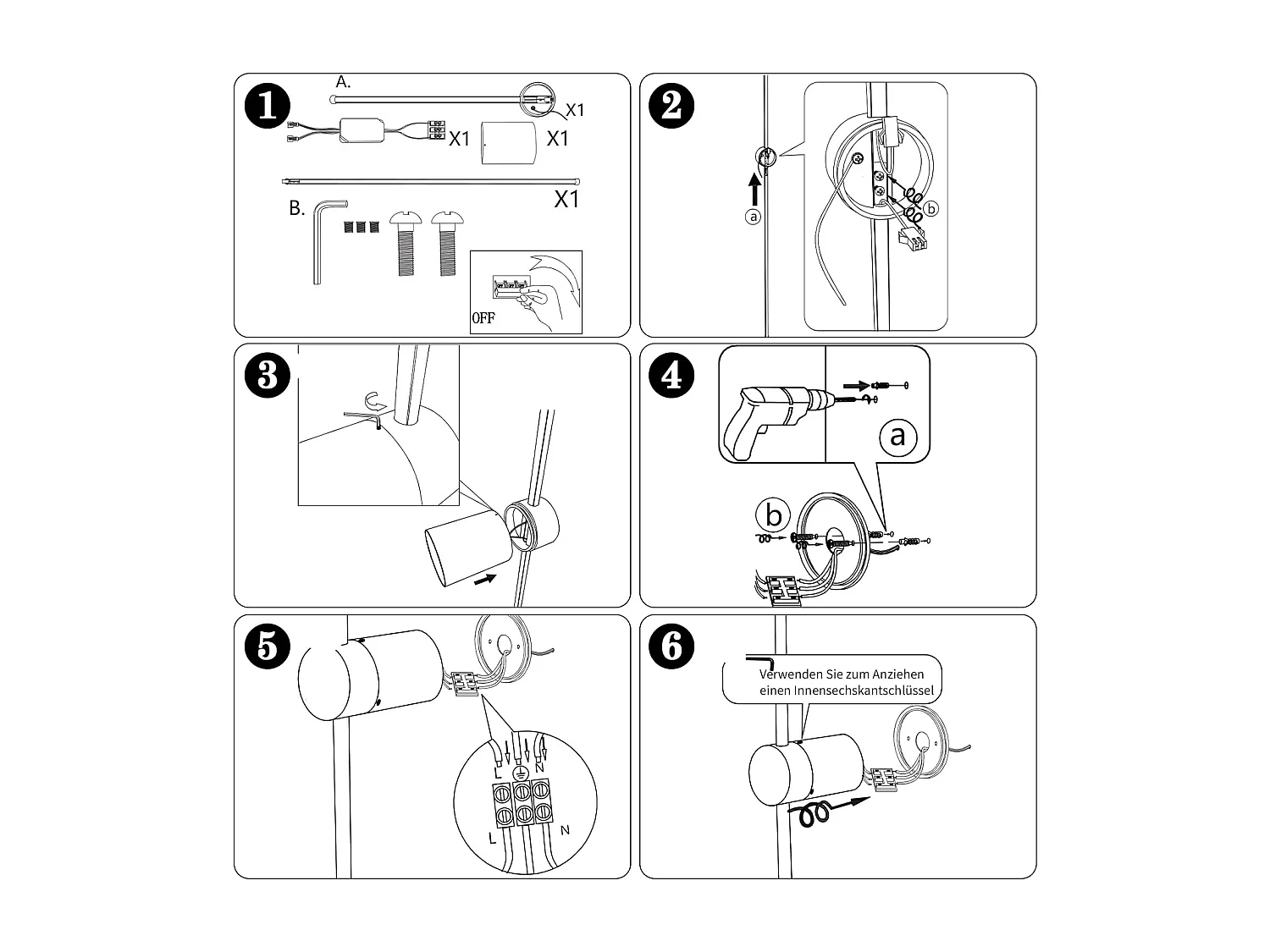 1
A.
X1
X1
X1
X1
B.
OFF

2
a
b

3

4
a
b

5
L
N
L
N

6
Verwenden Sie zum Anziehen einen Innensechskantschlüssel